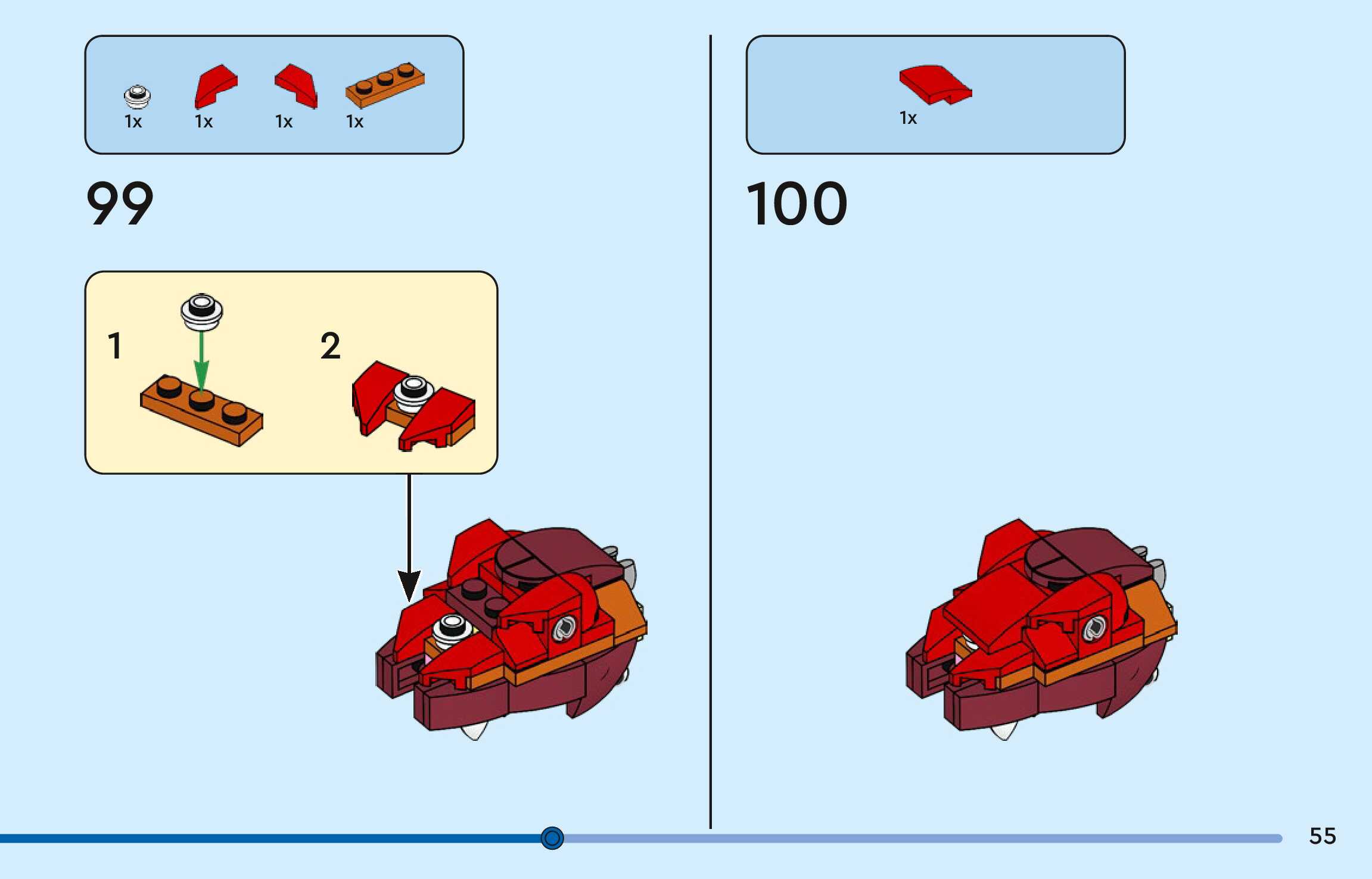 1x 1x 1x 1x

99

1

2

1x

100

55