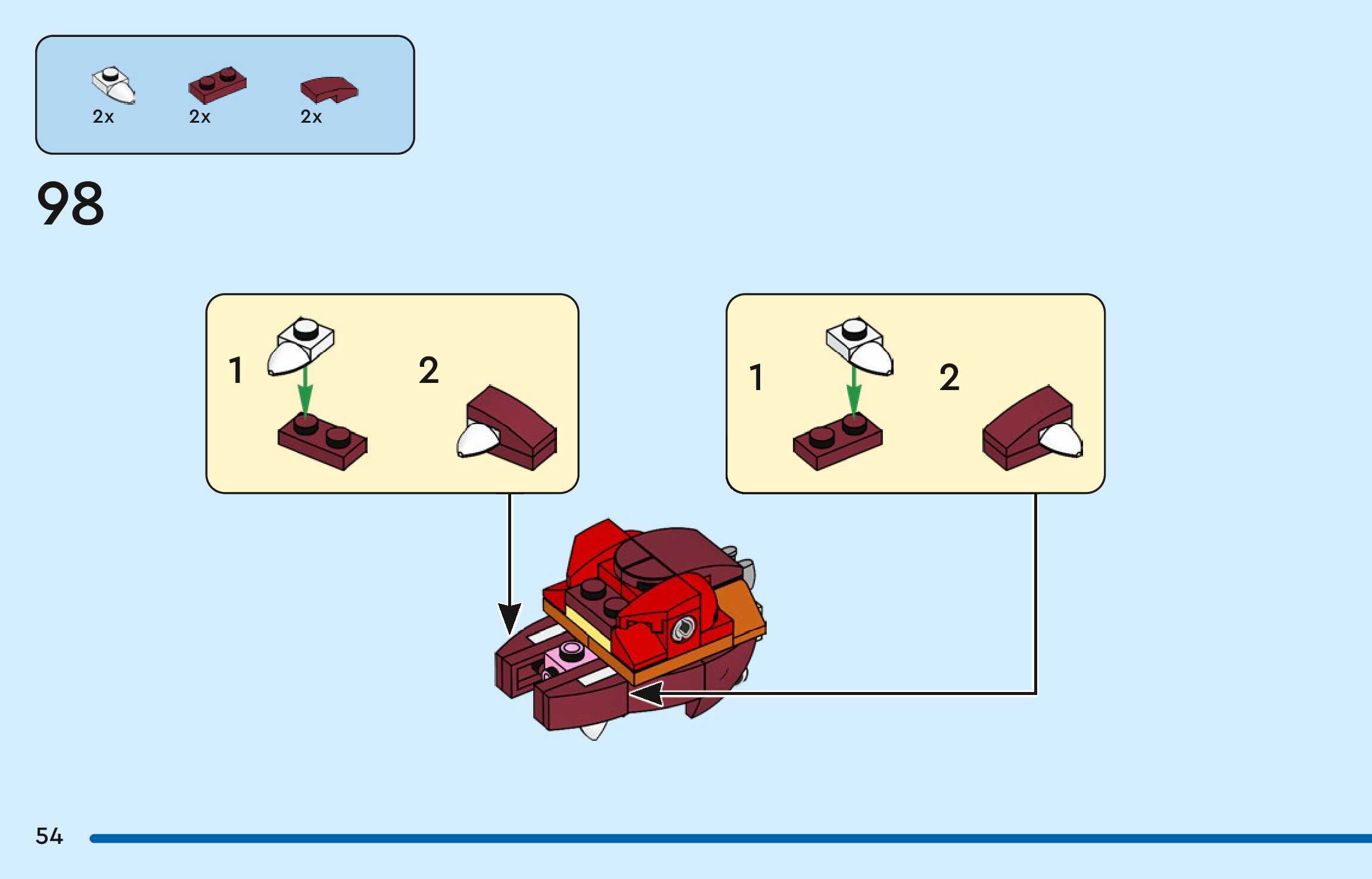 2x 2x 2x

98

1 2

1 2

54