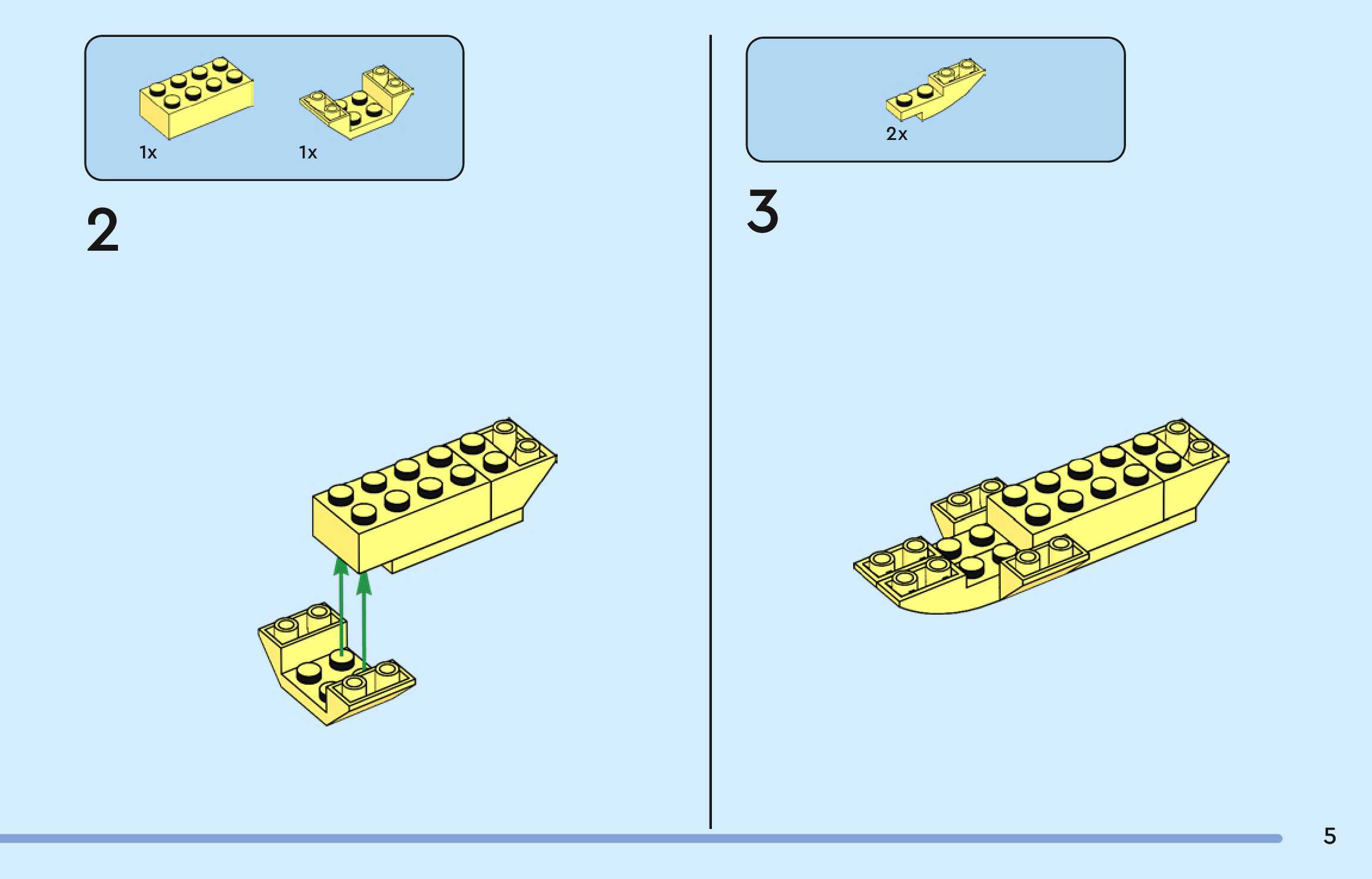 1x 1x

2

2x

3

5