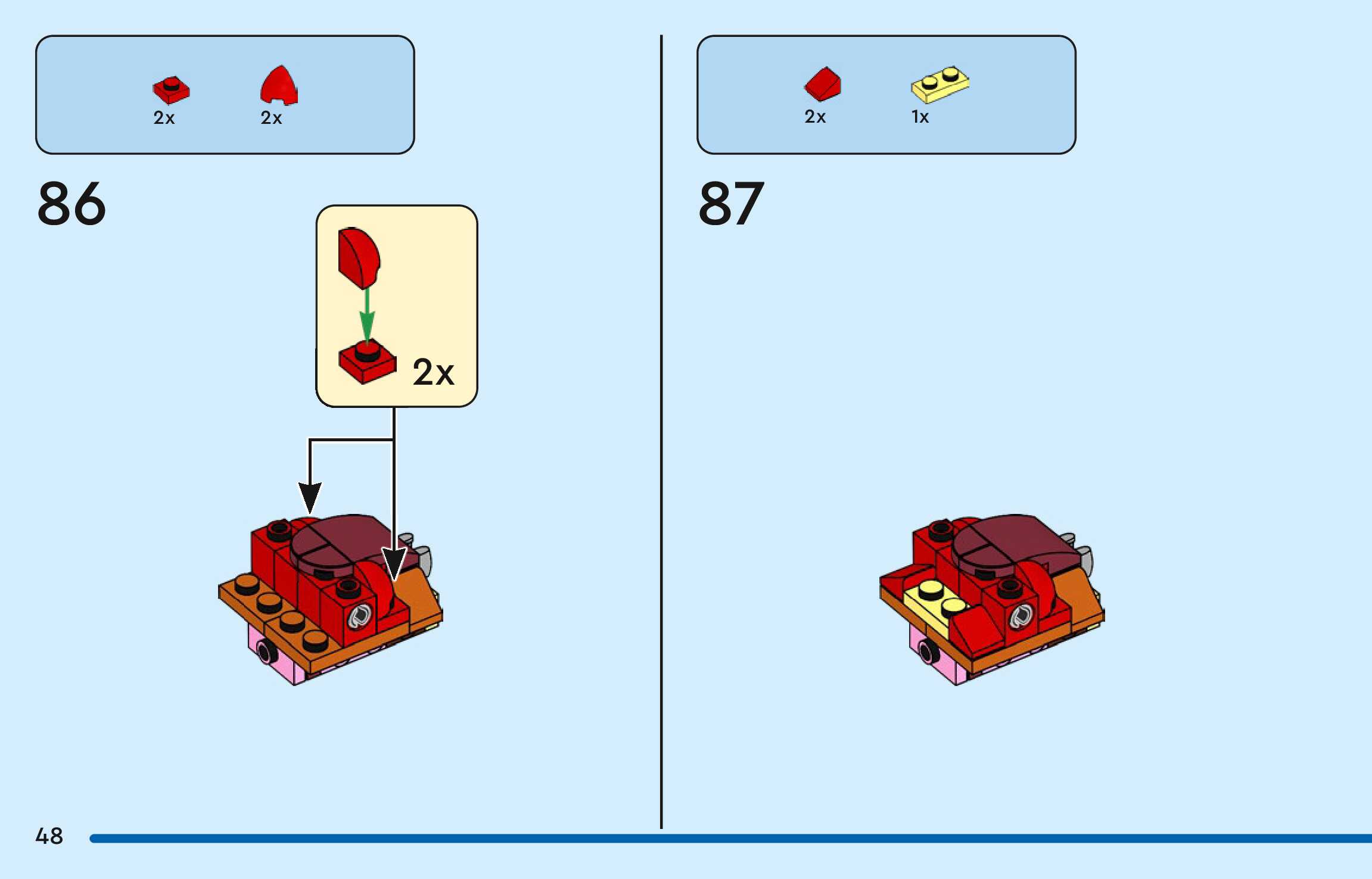 2x 2x

86

2x

2x 1x

87

48