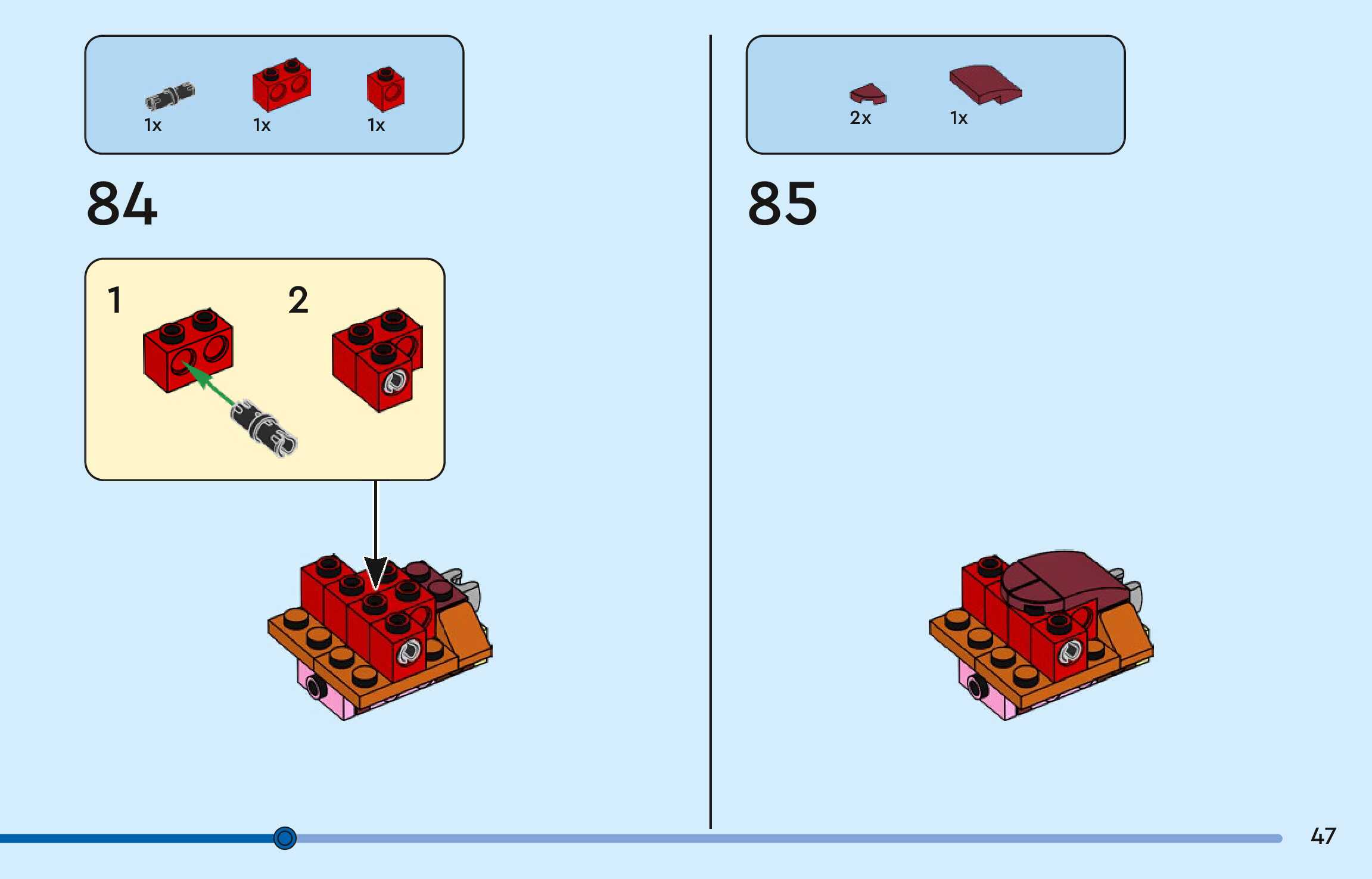 1x 1x 1x

84

1

2

2x 1x

85

47