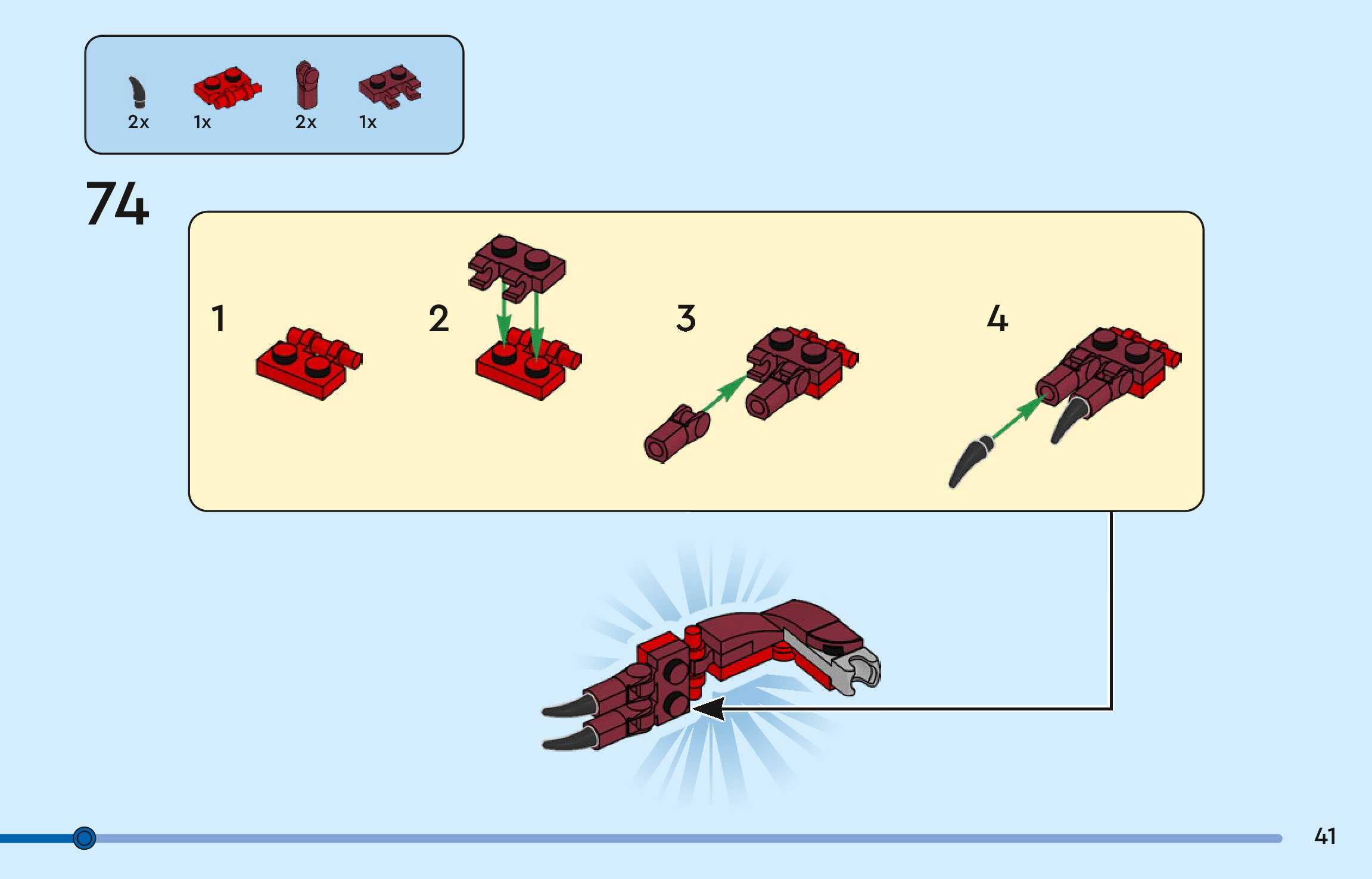 2x 1x 2x 1x

74

1

2

3

4

41