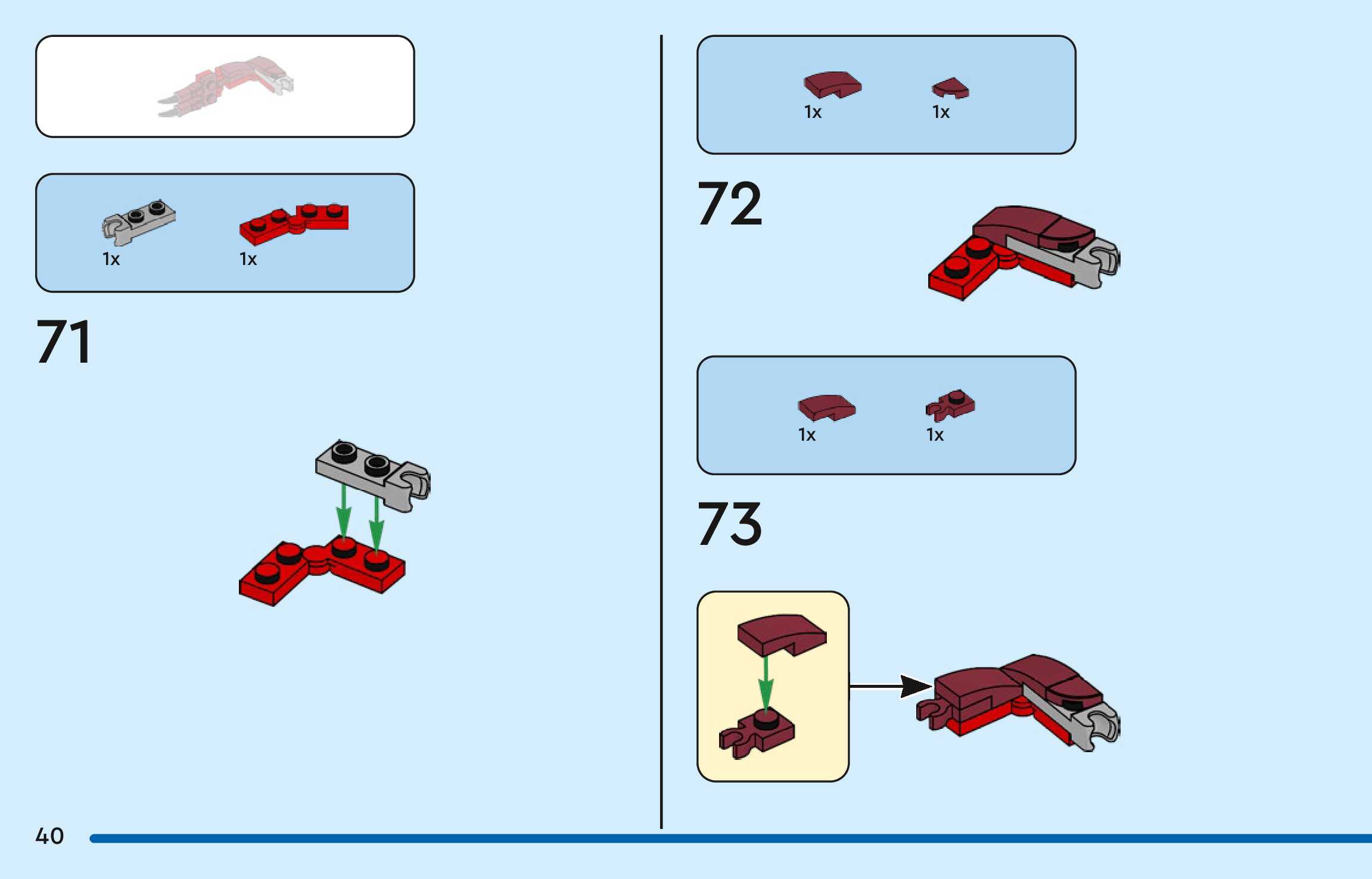 1x
1x

71

1x
1x

72

1x
1x

73

40