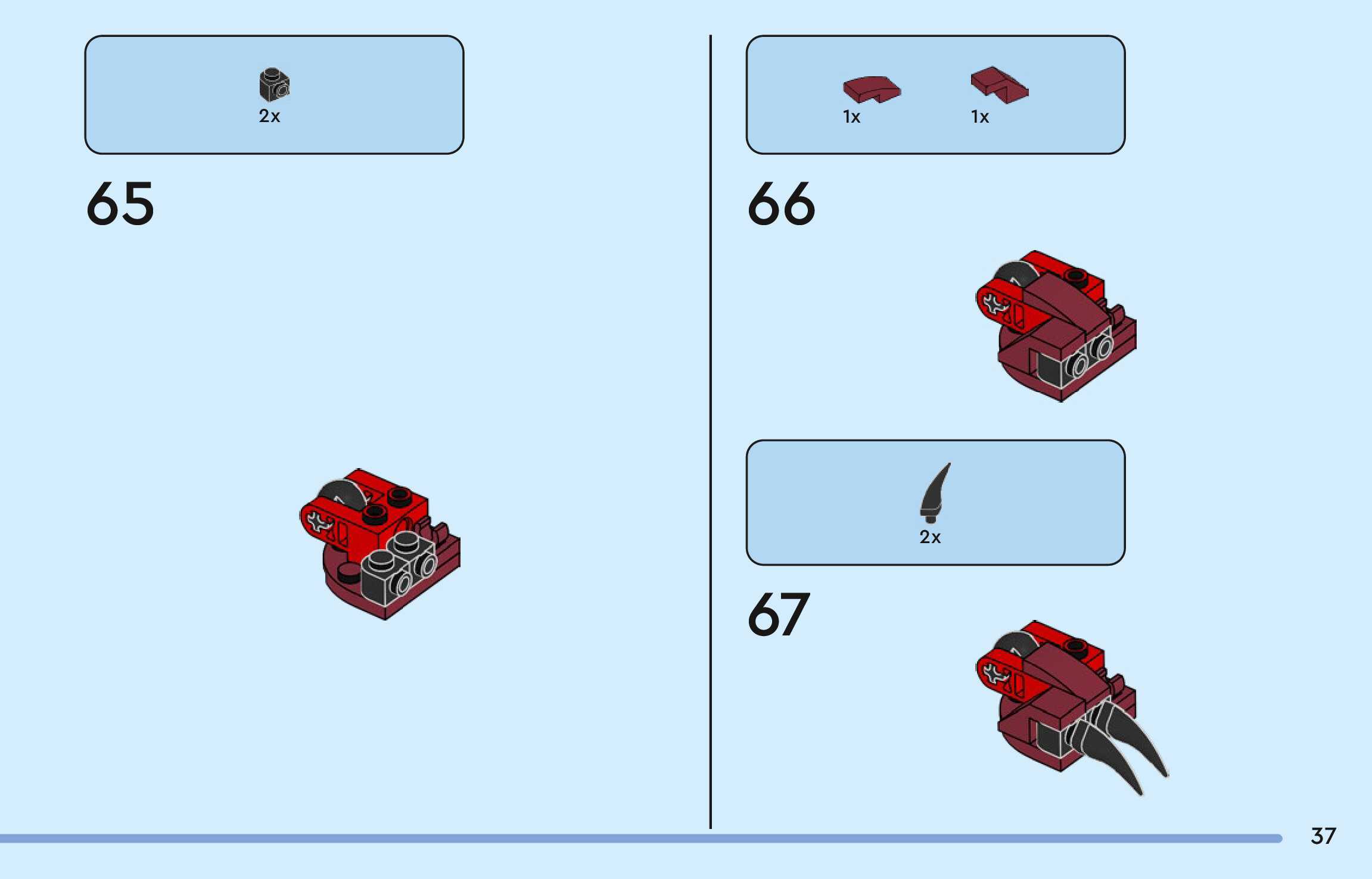 2x

65

1x 1x

66

2x

67

37