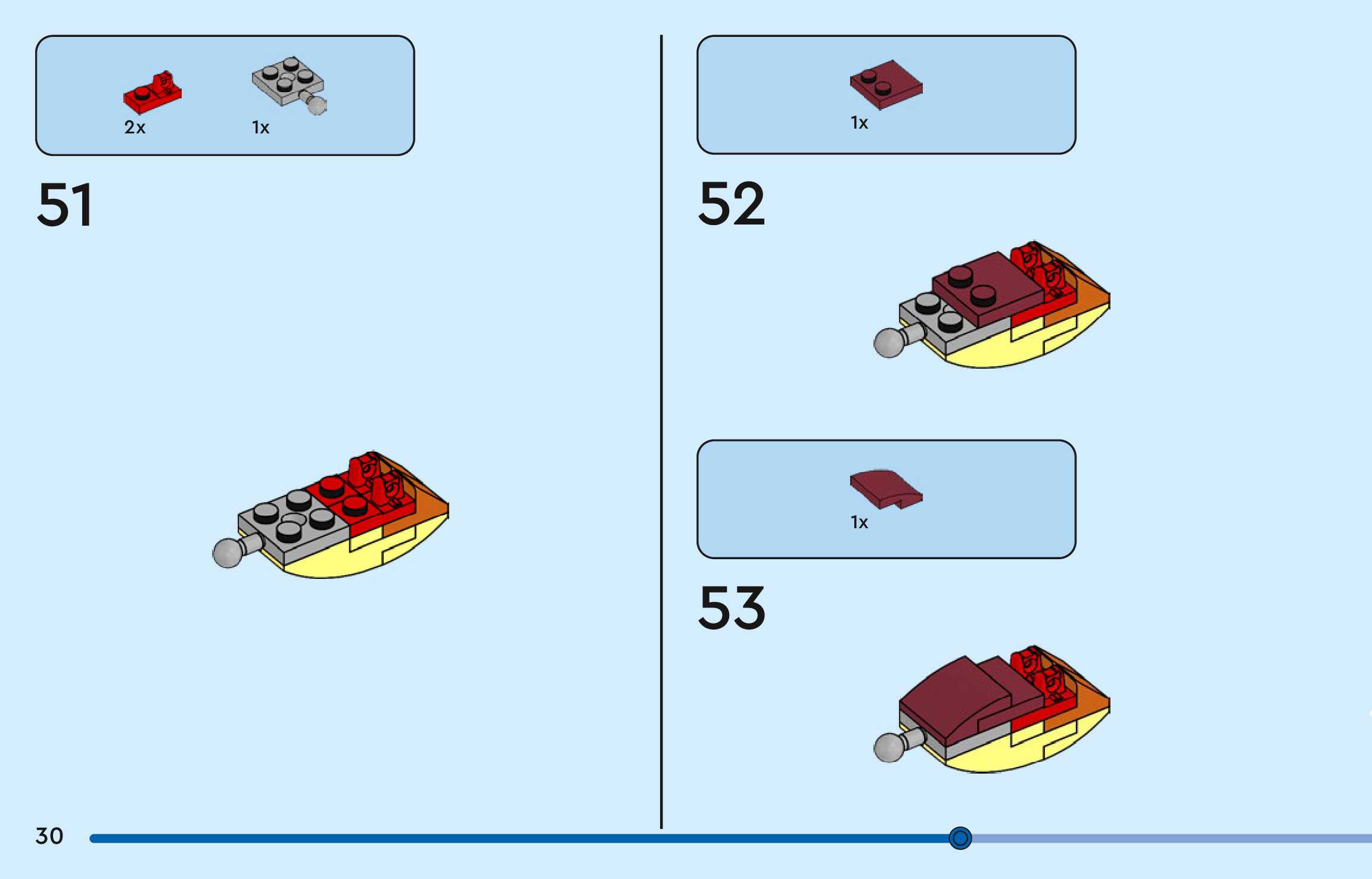 2x 1x

51

1x

52

1x

53

30