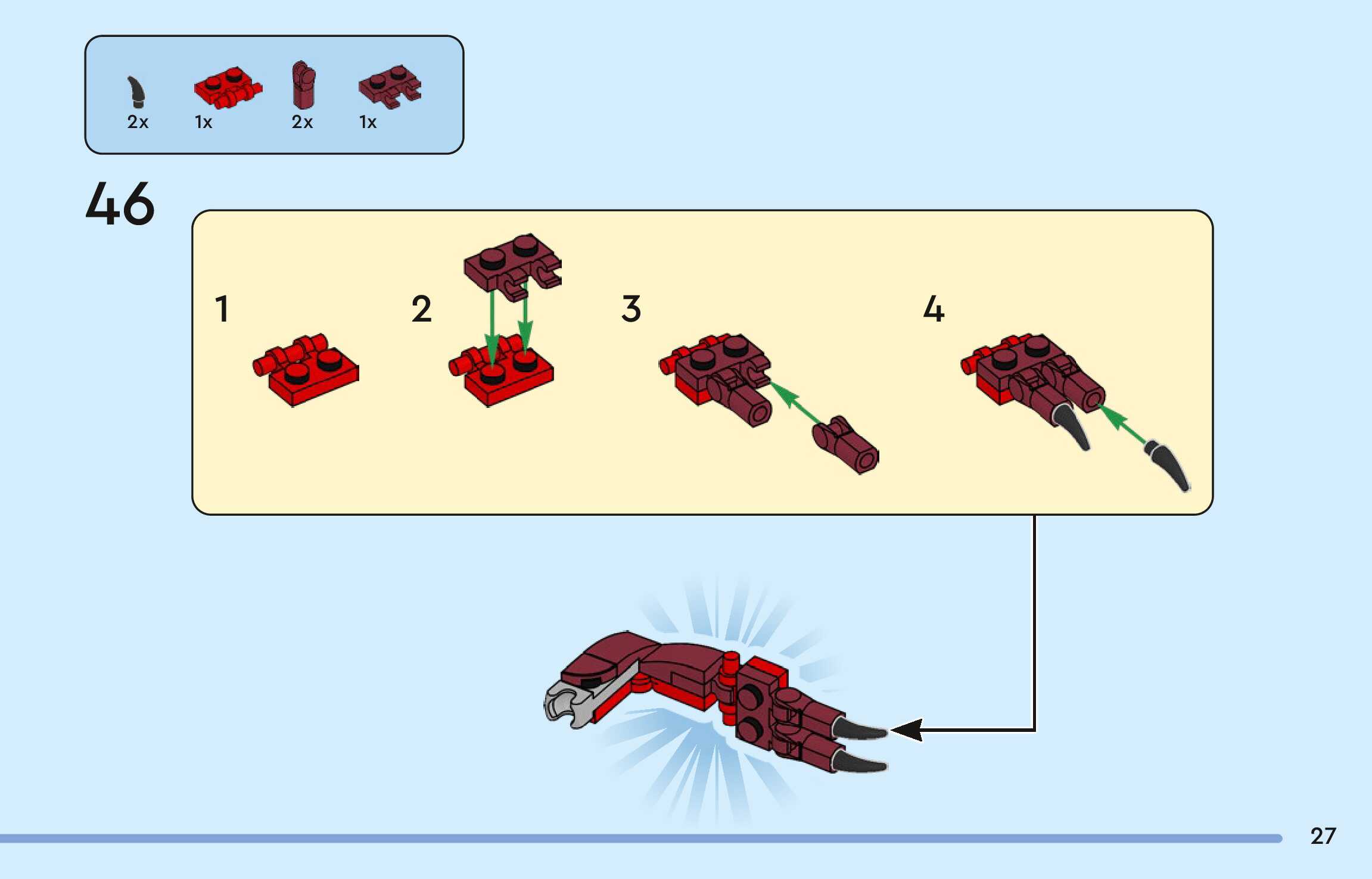 2x 1x 2x 1x

46

1

2

3

4

27