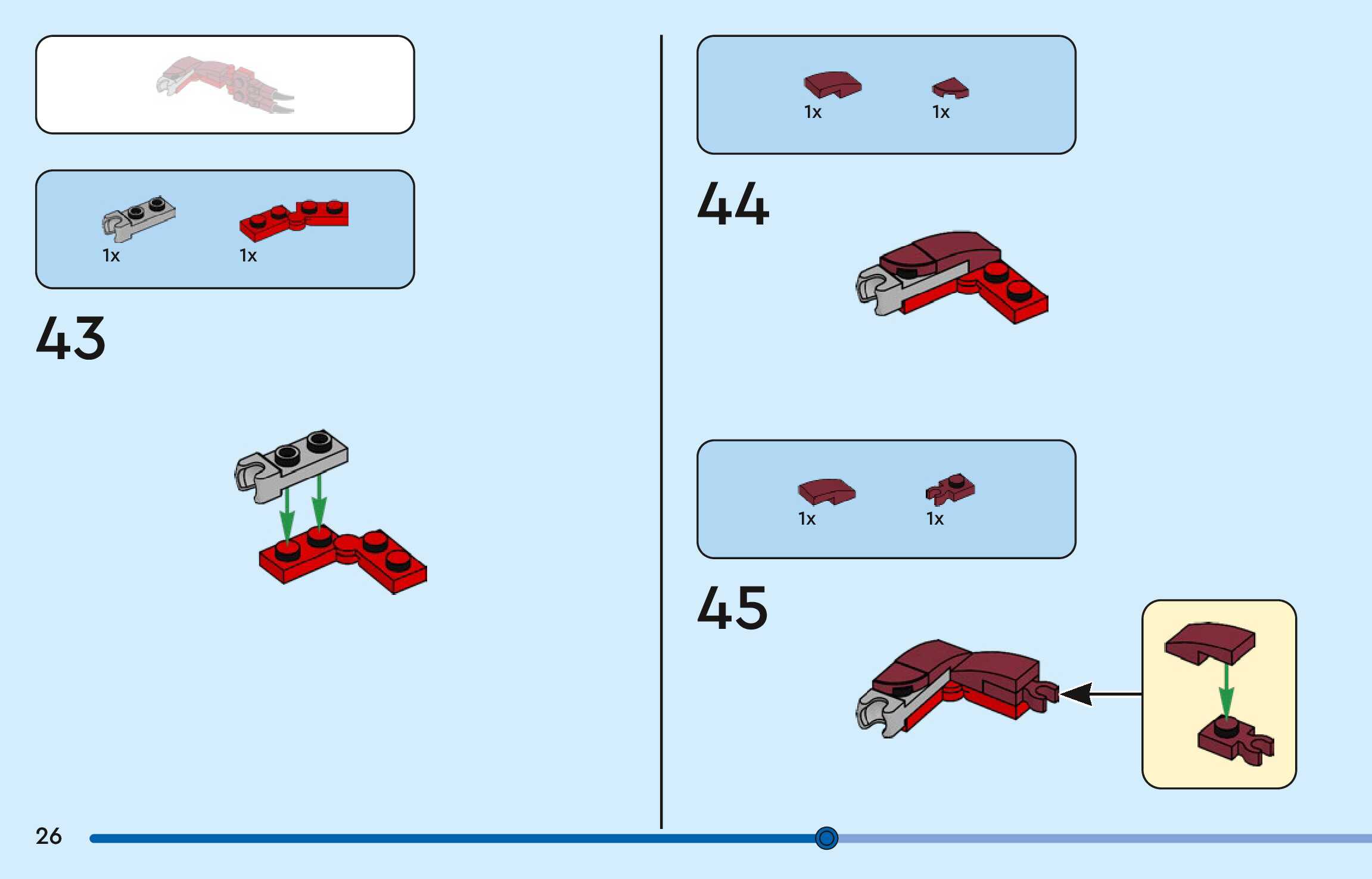 1x 1x

43

1x 1x

44

1x 1x

45

26