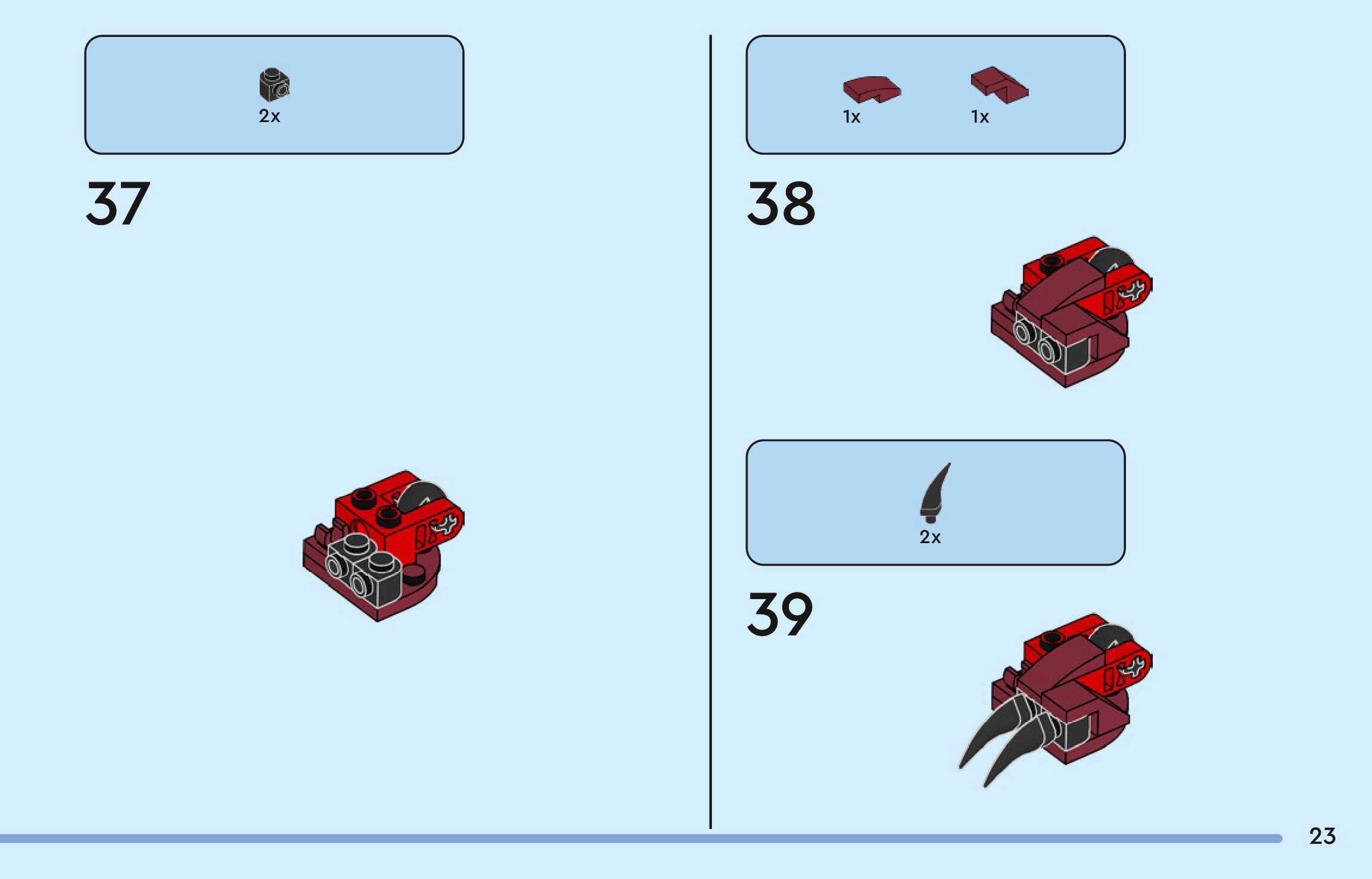 2x

37

1x 1x

38

2x

39

23