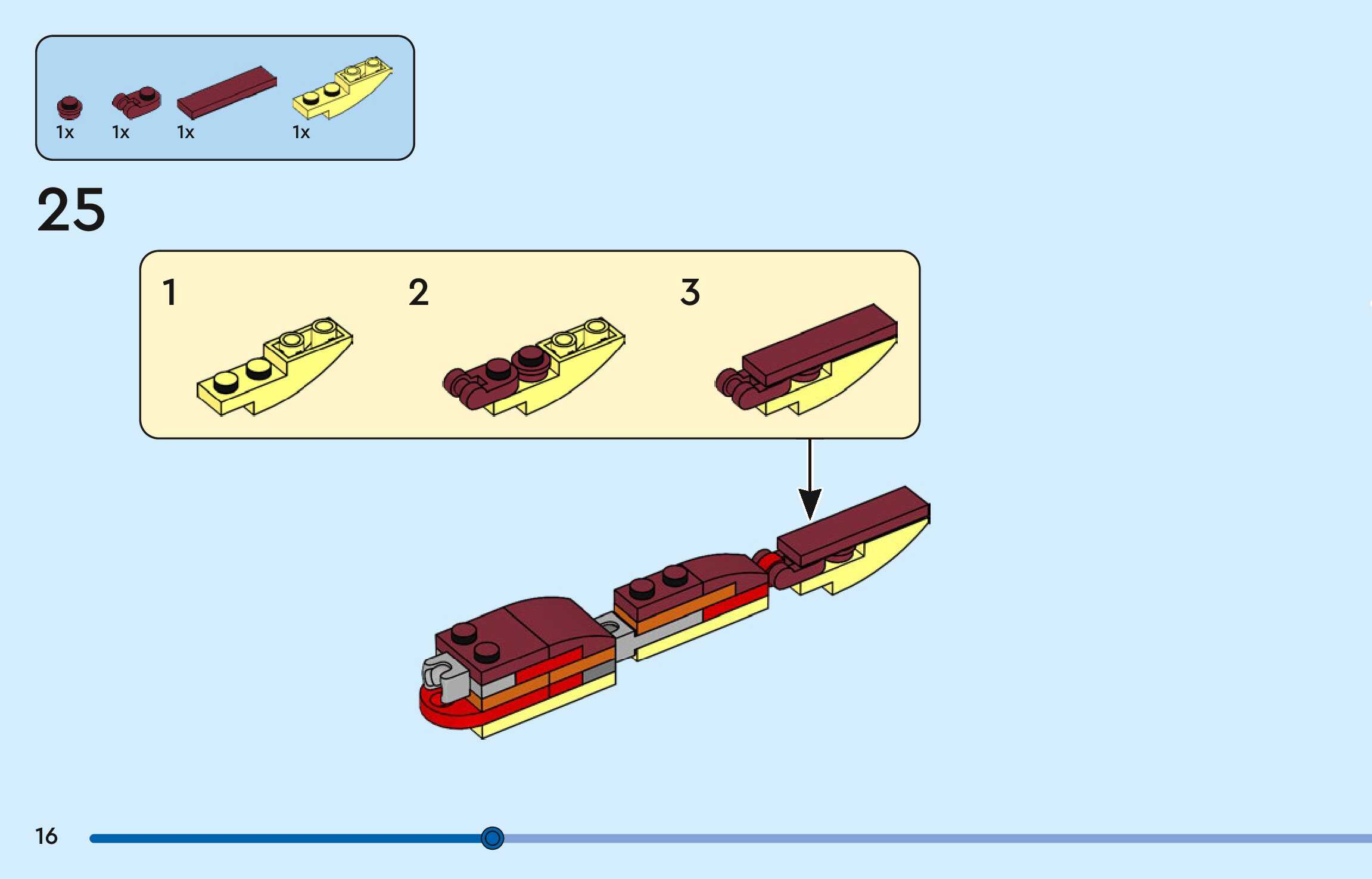 1x 1x 1x 1x

25

1

2

3

16