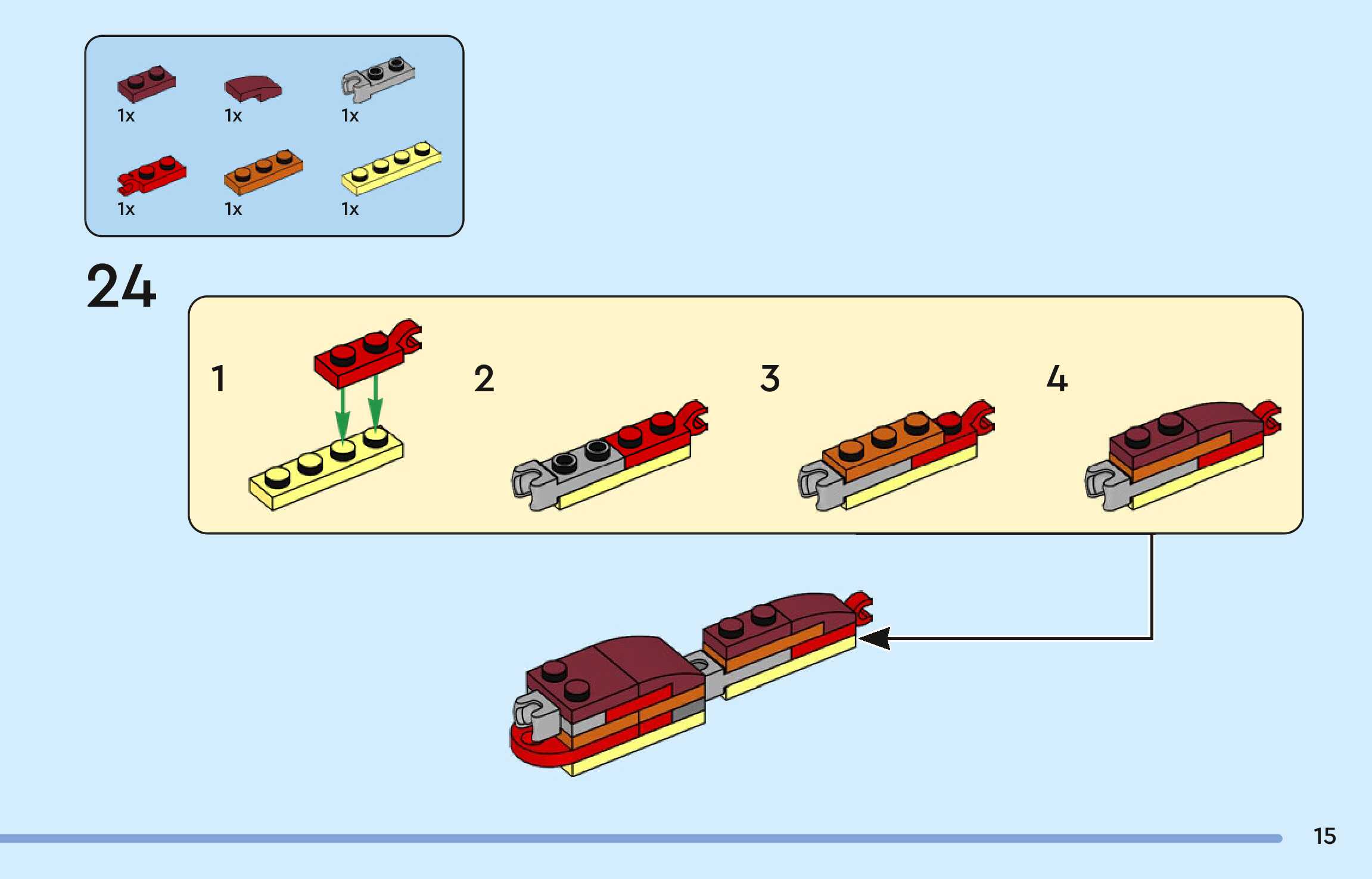 1x 1x 1x

1x 1x 1x

24

1

2

3

4

15