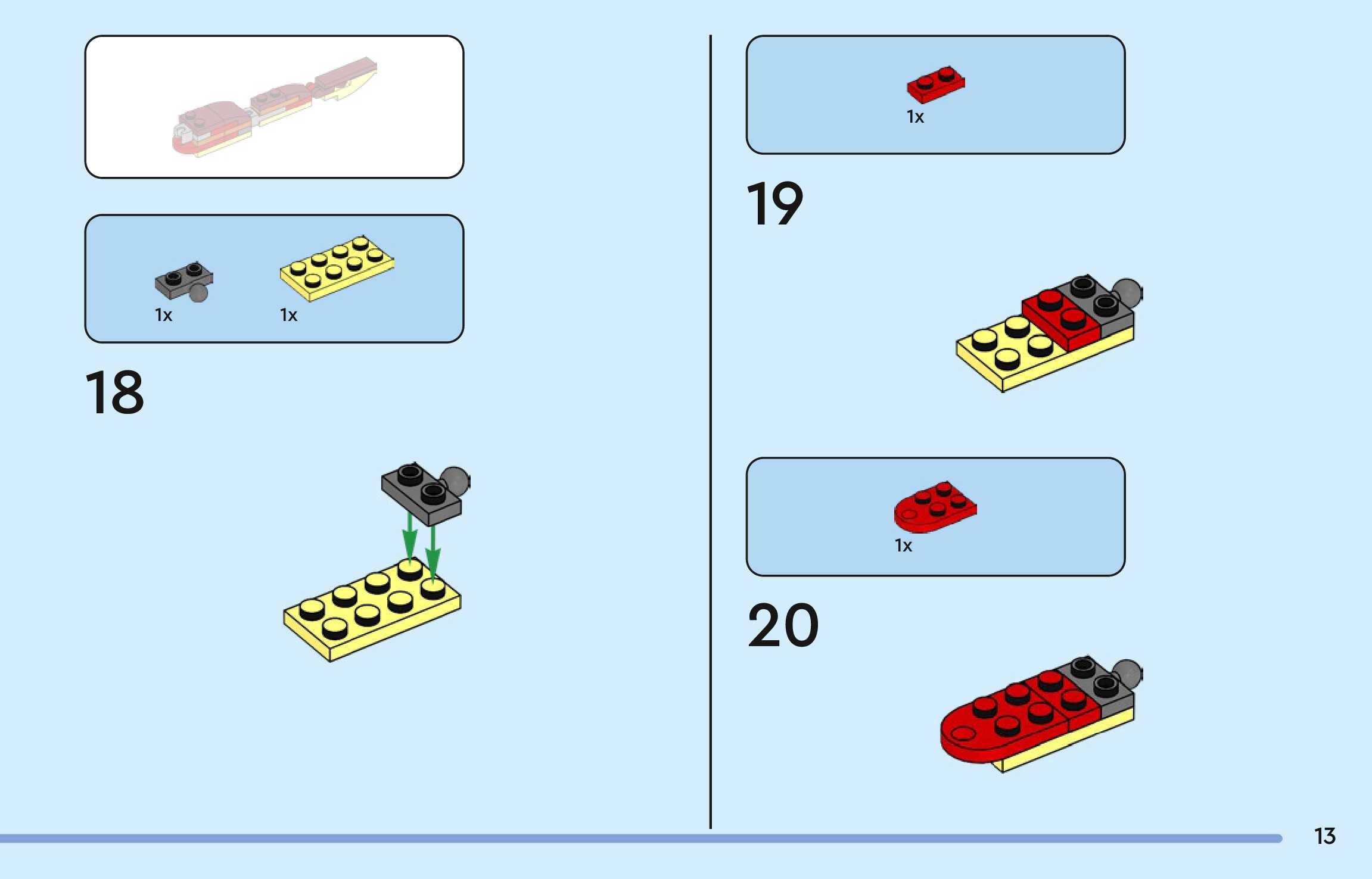 1x

1x

18

1x

19

1x

20

13