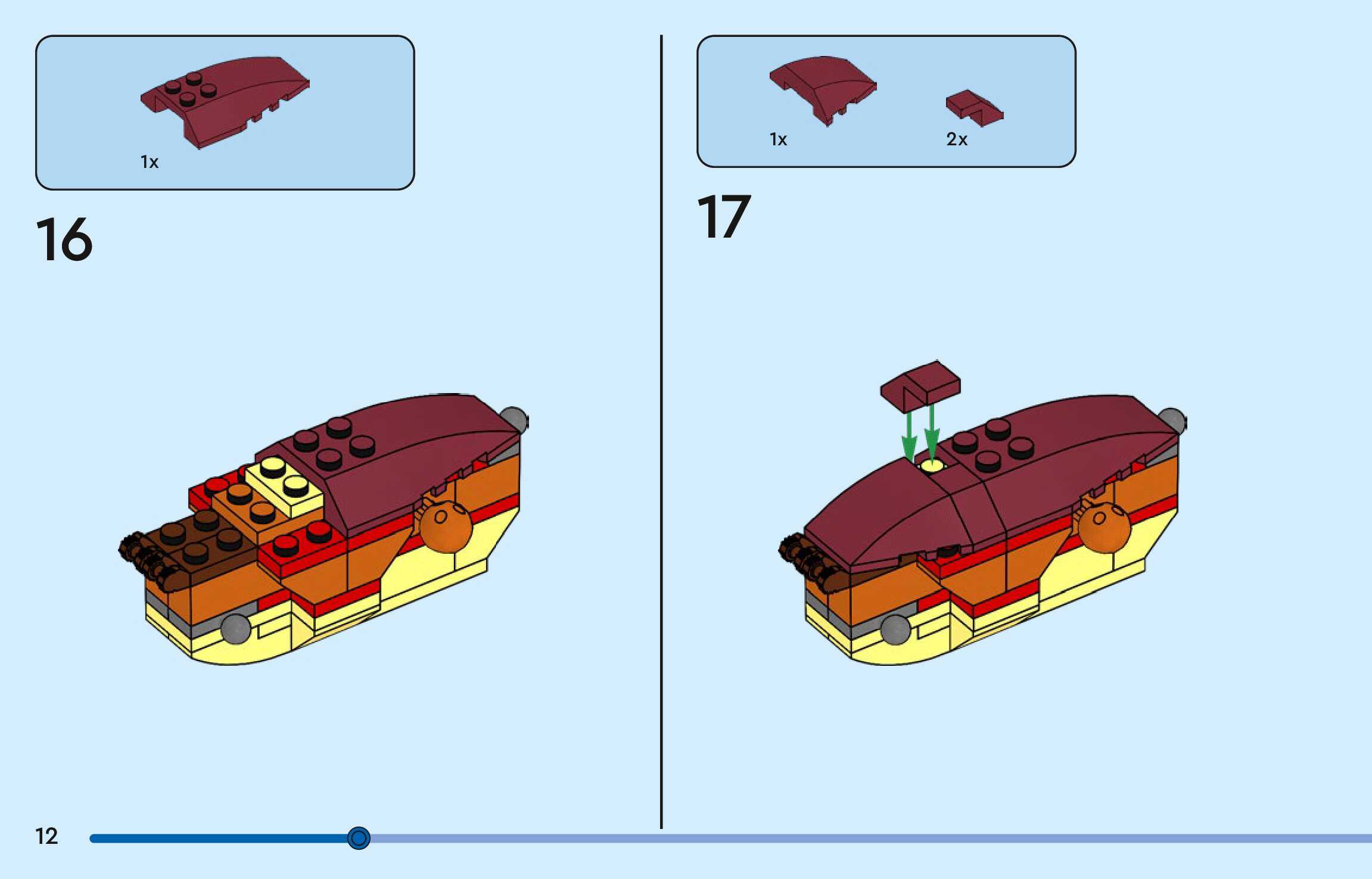 1x

16

1x

2x

17

12