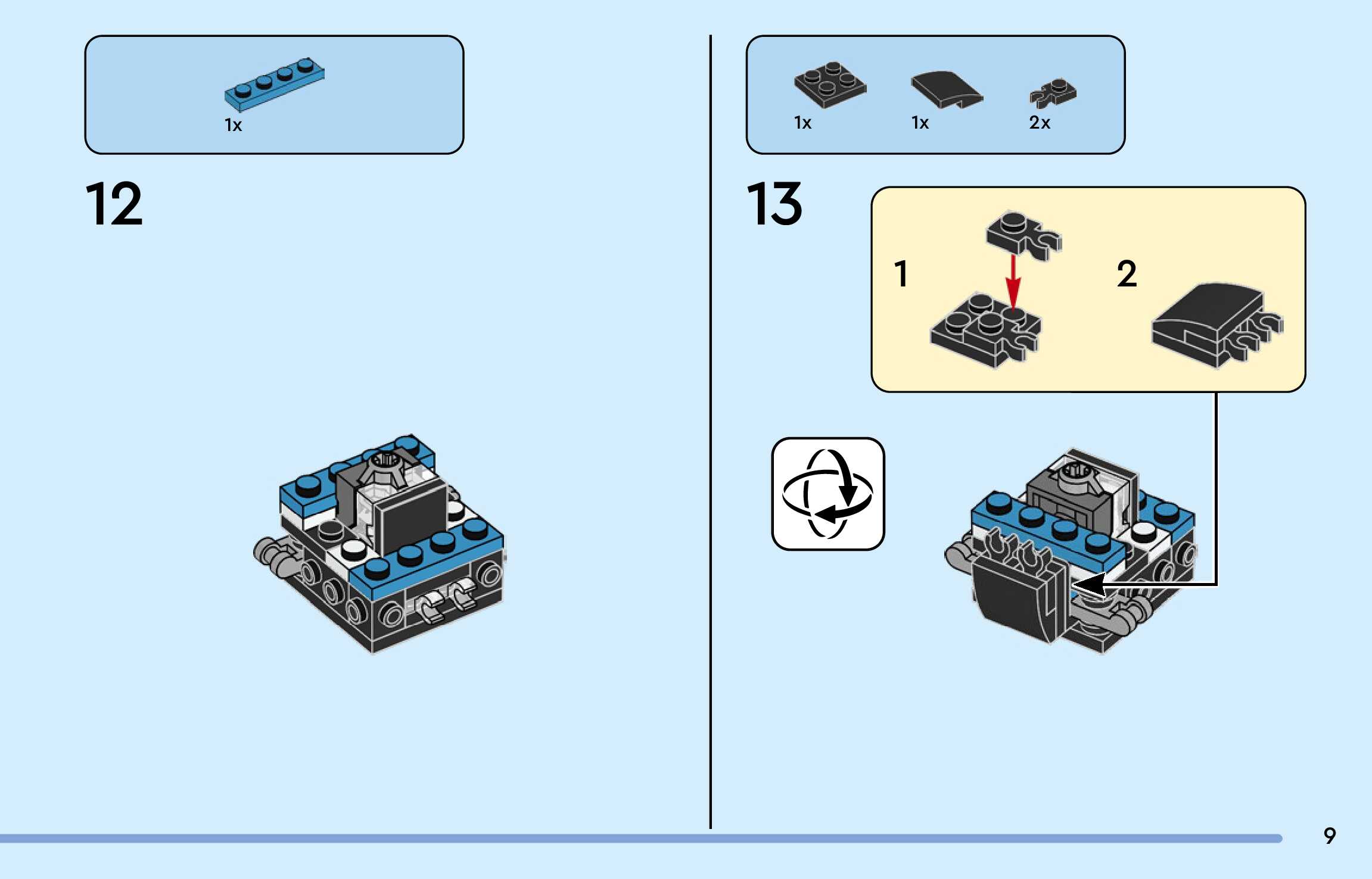 1x

12

1x 1x 2x

13

1

2

9