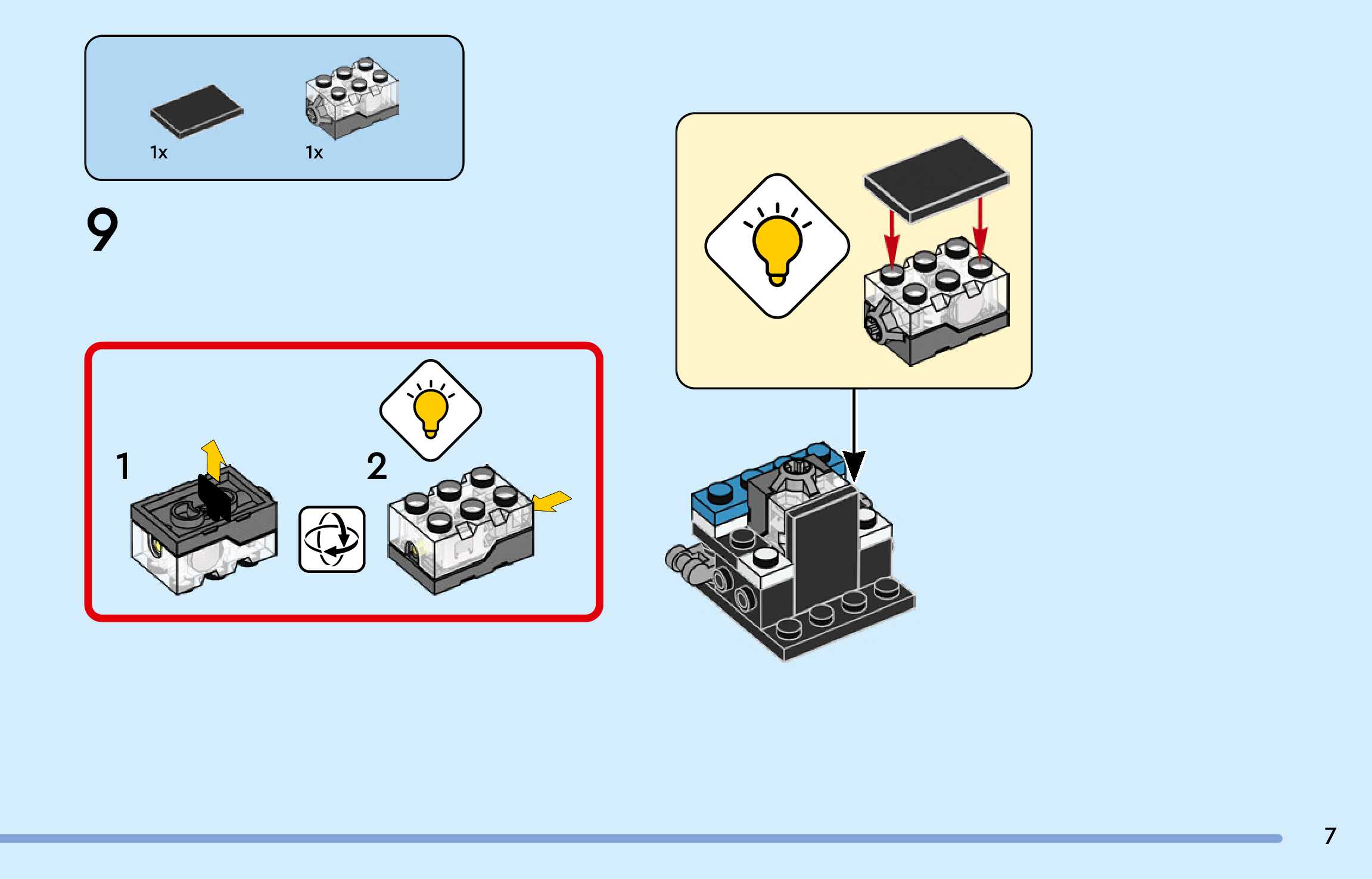 1x
1x

9

1

2

7