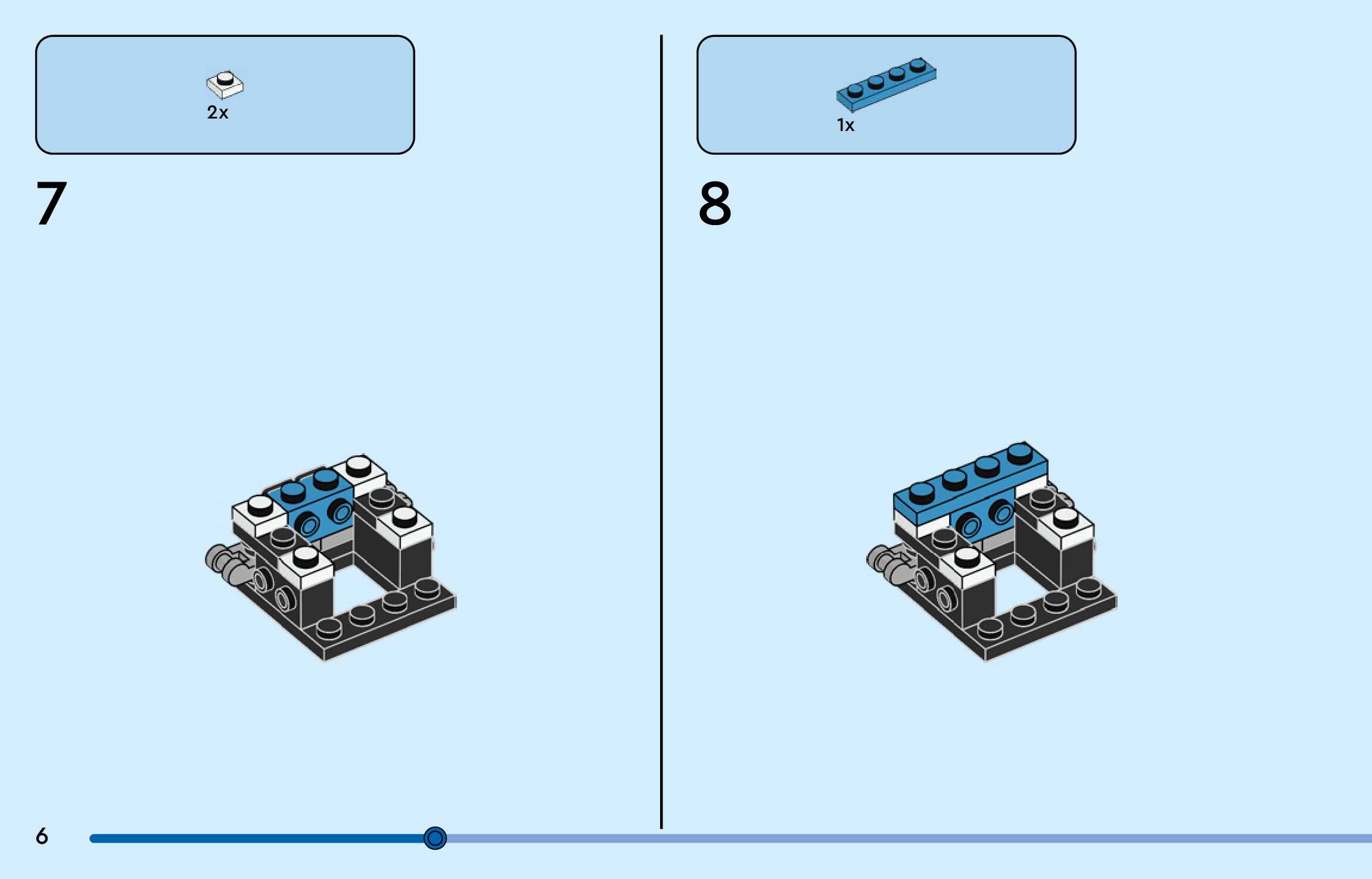 2x

7

1x

8

6