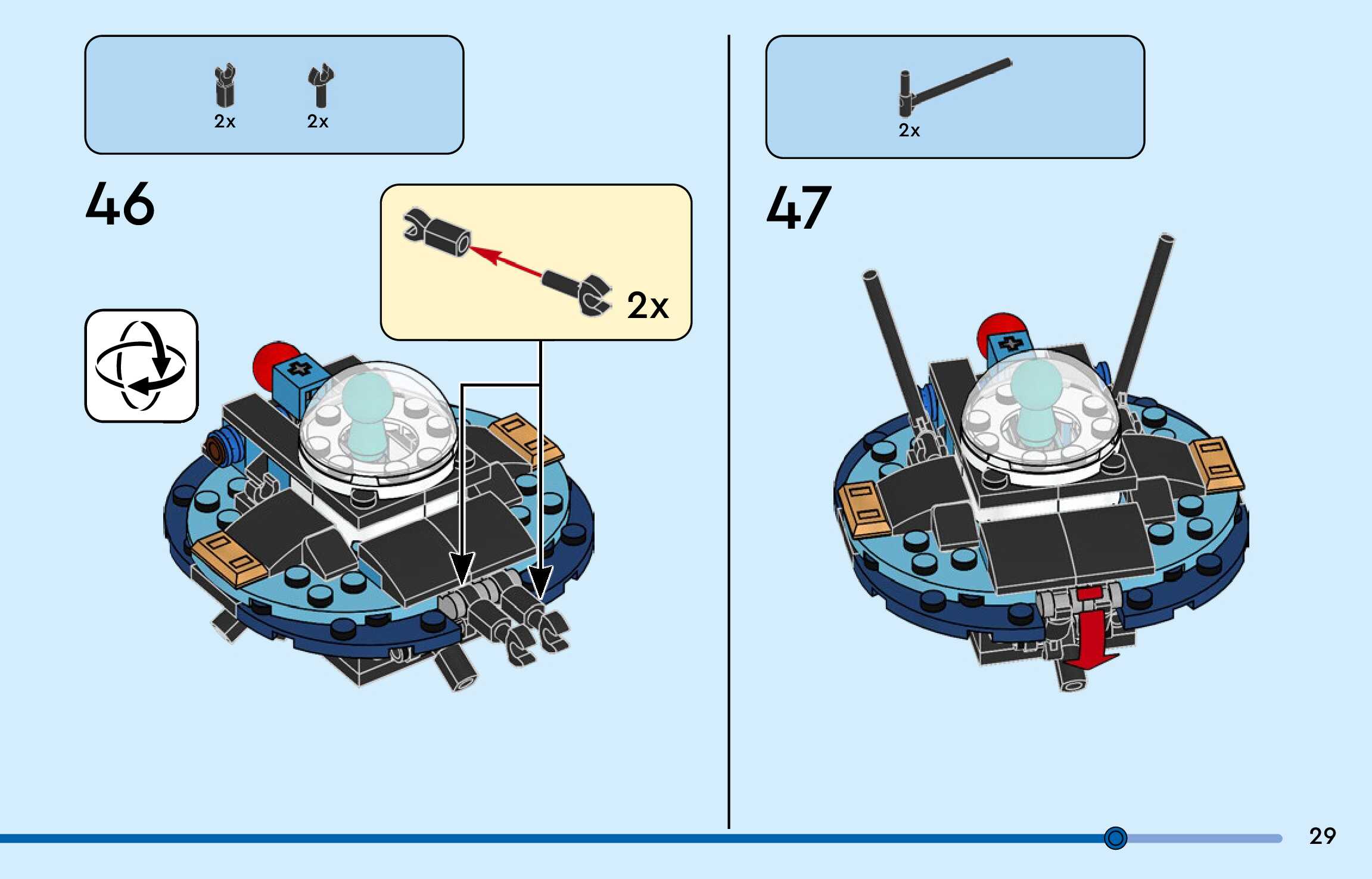 2x 2x

46

2x

2x

47

29