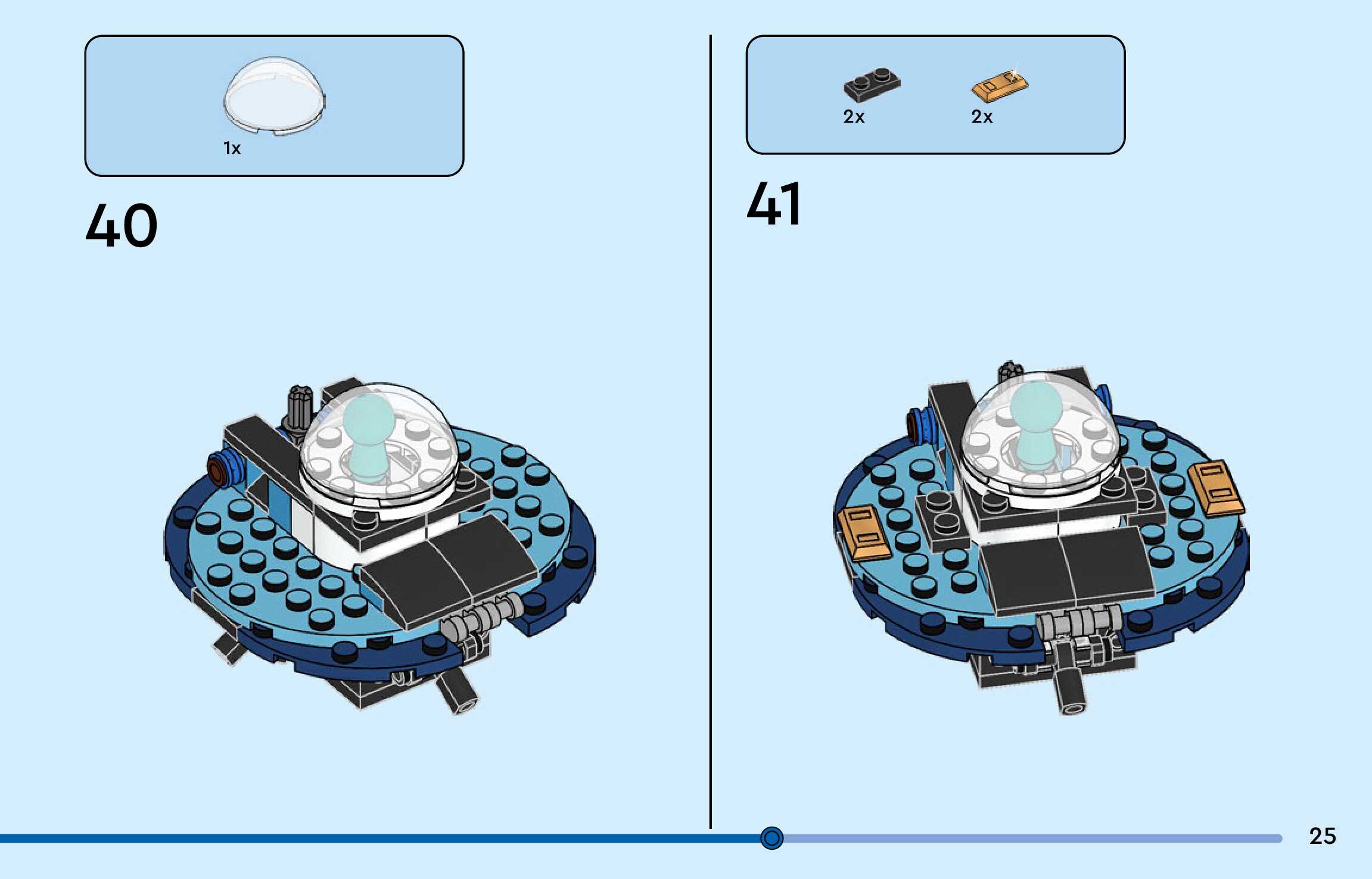 1x

40

2x 2x

41

25