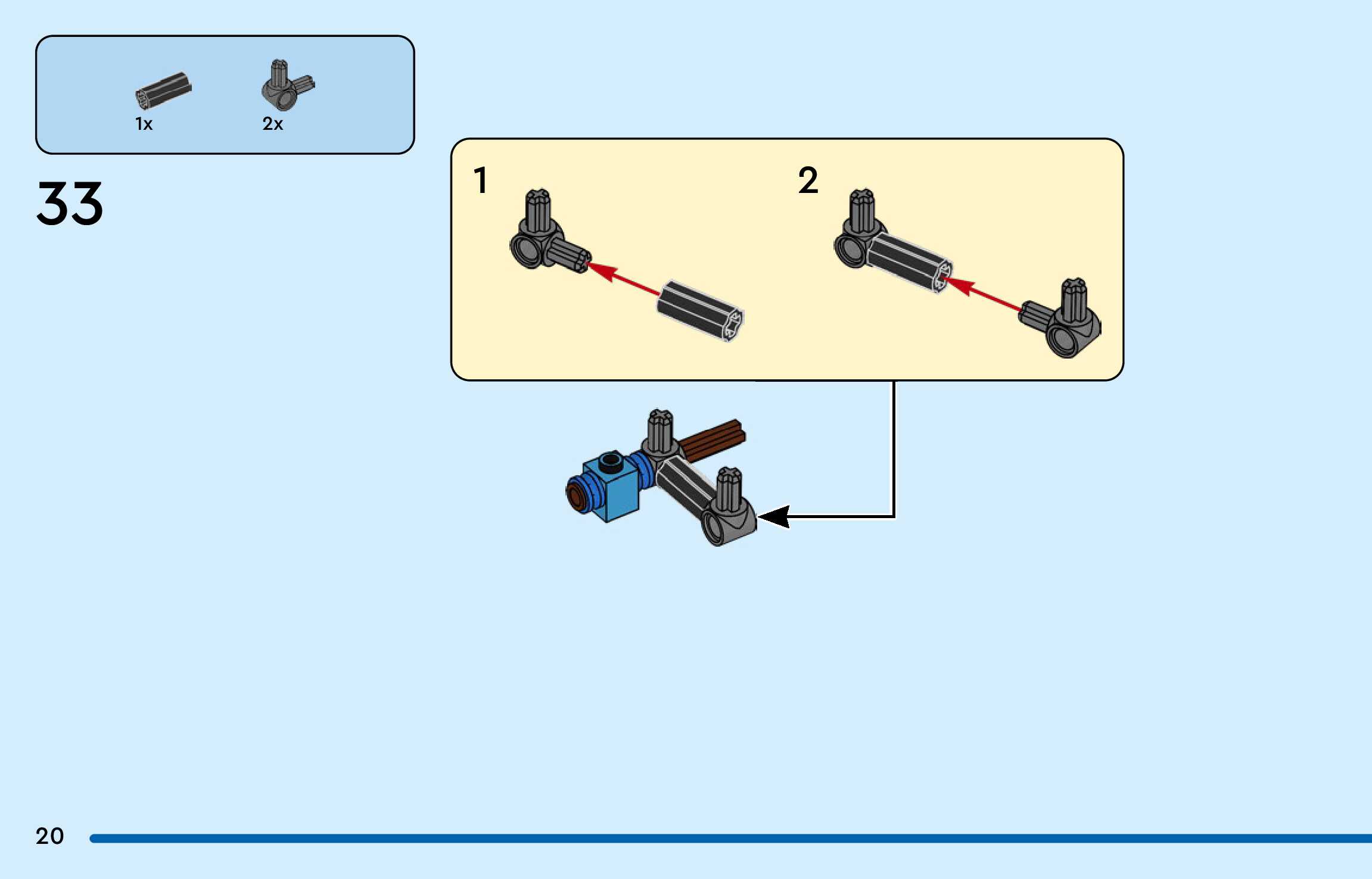 1x
2x

33

1

2

20