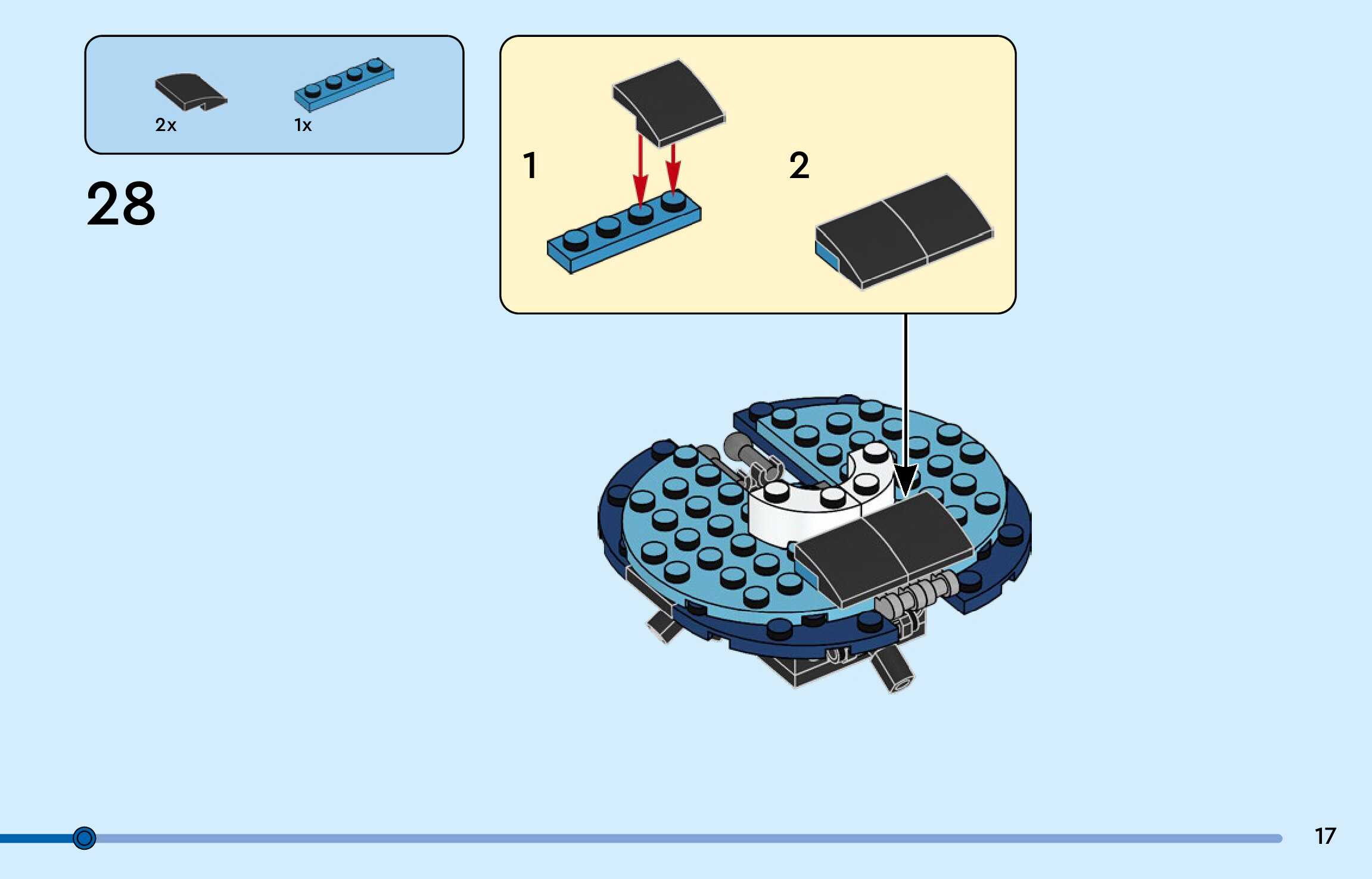 2x

1x

28

1

2

17