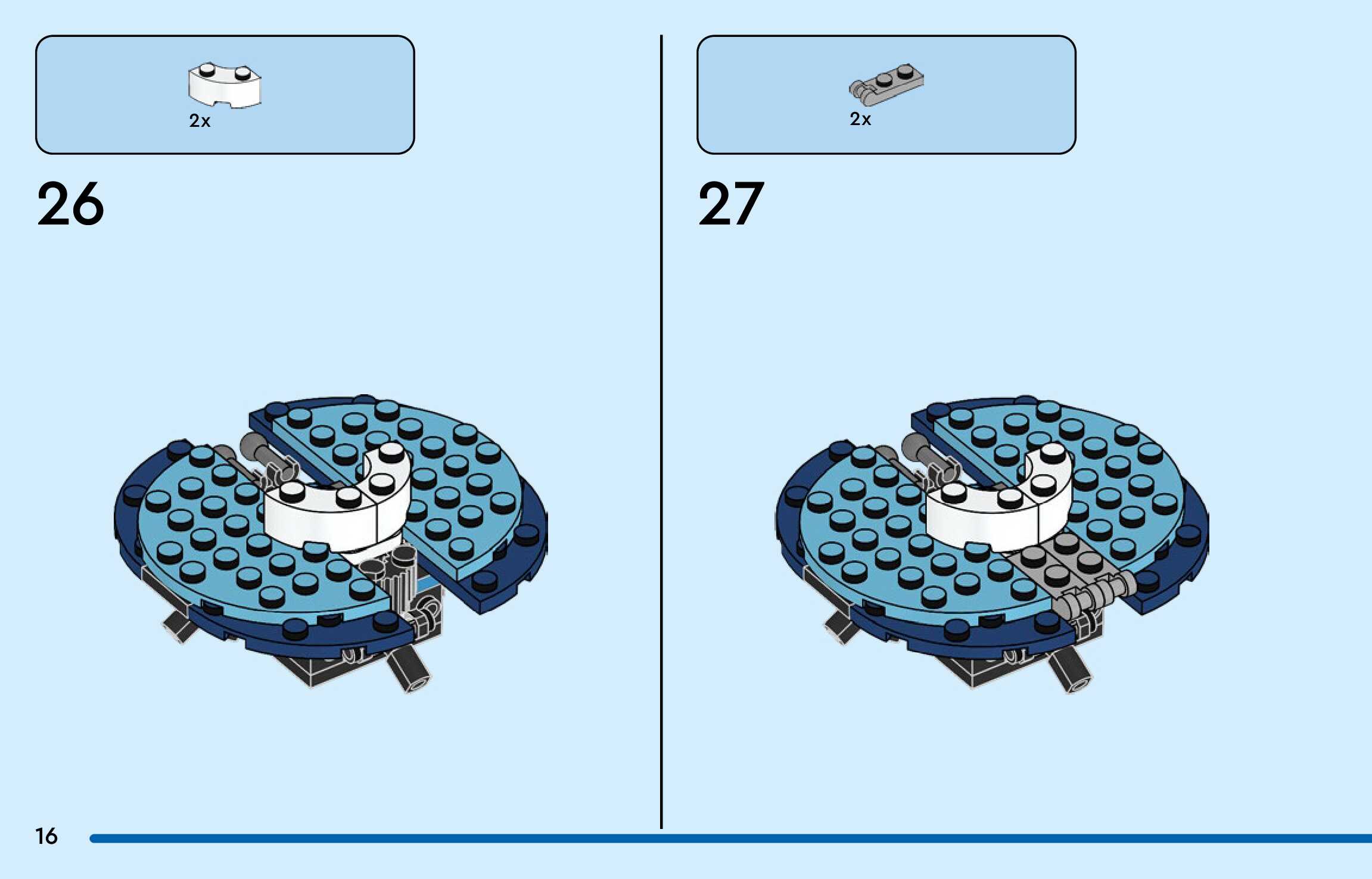 2x

26

2x

27

16