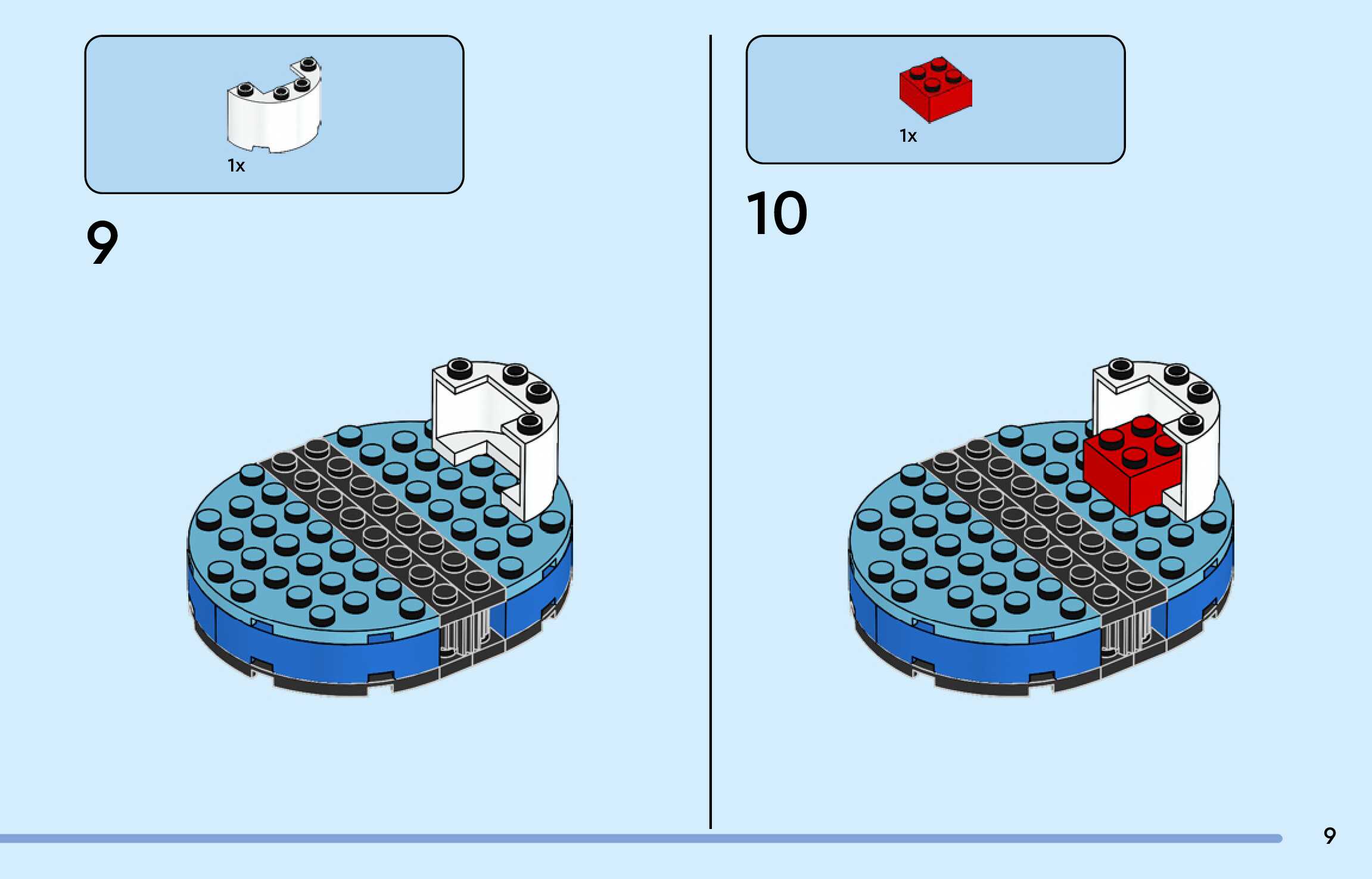 1x

9

1x

10

9