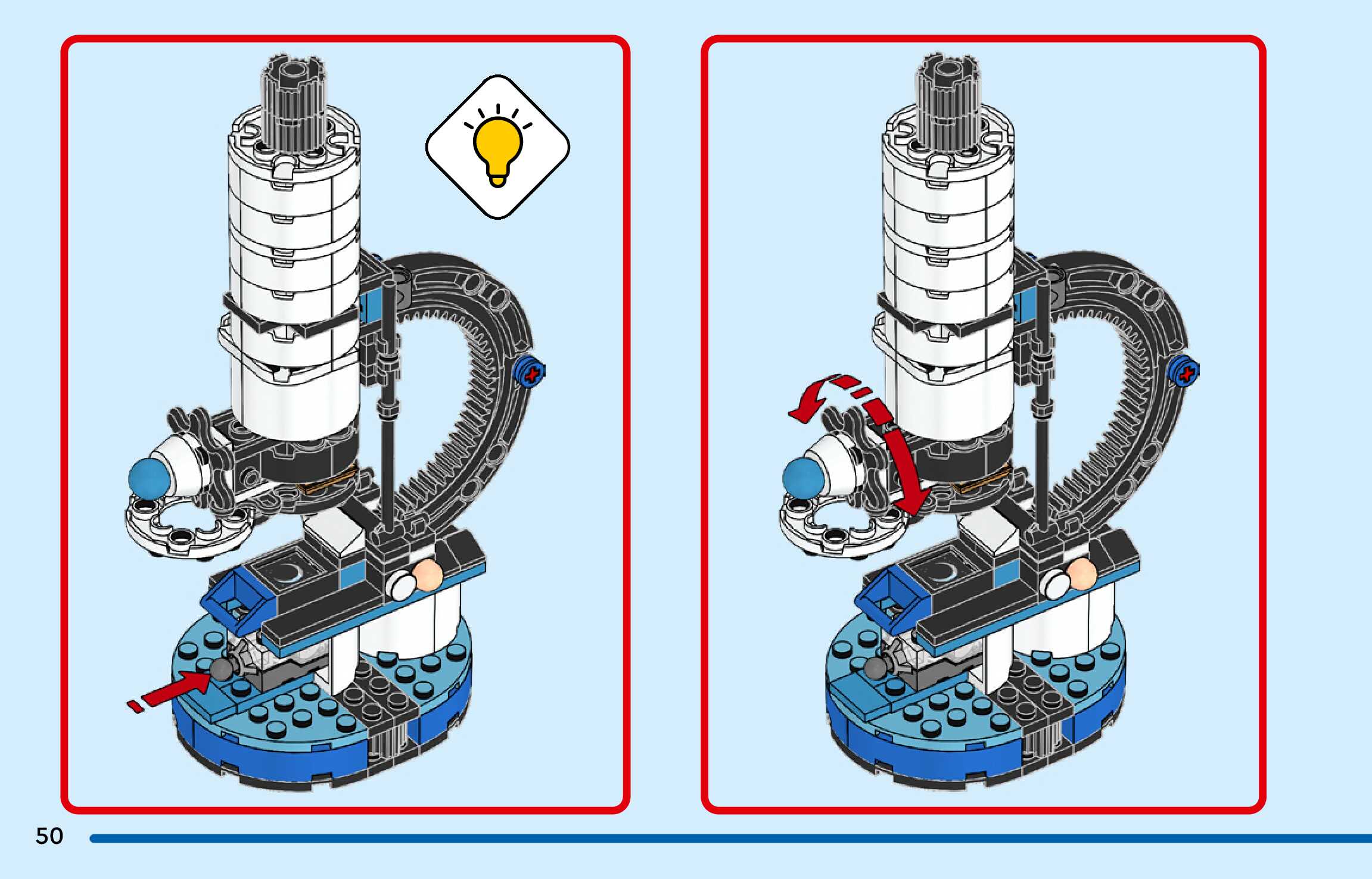 50