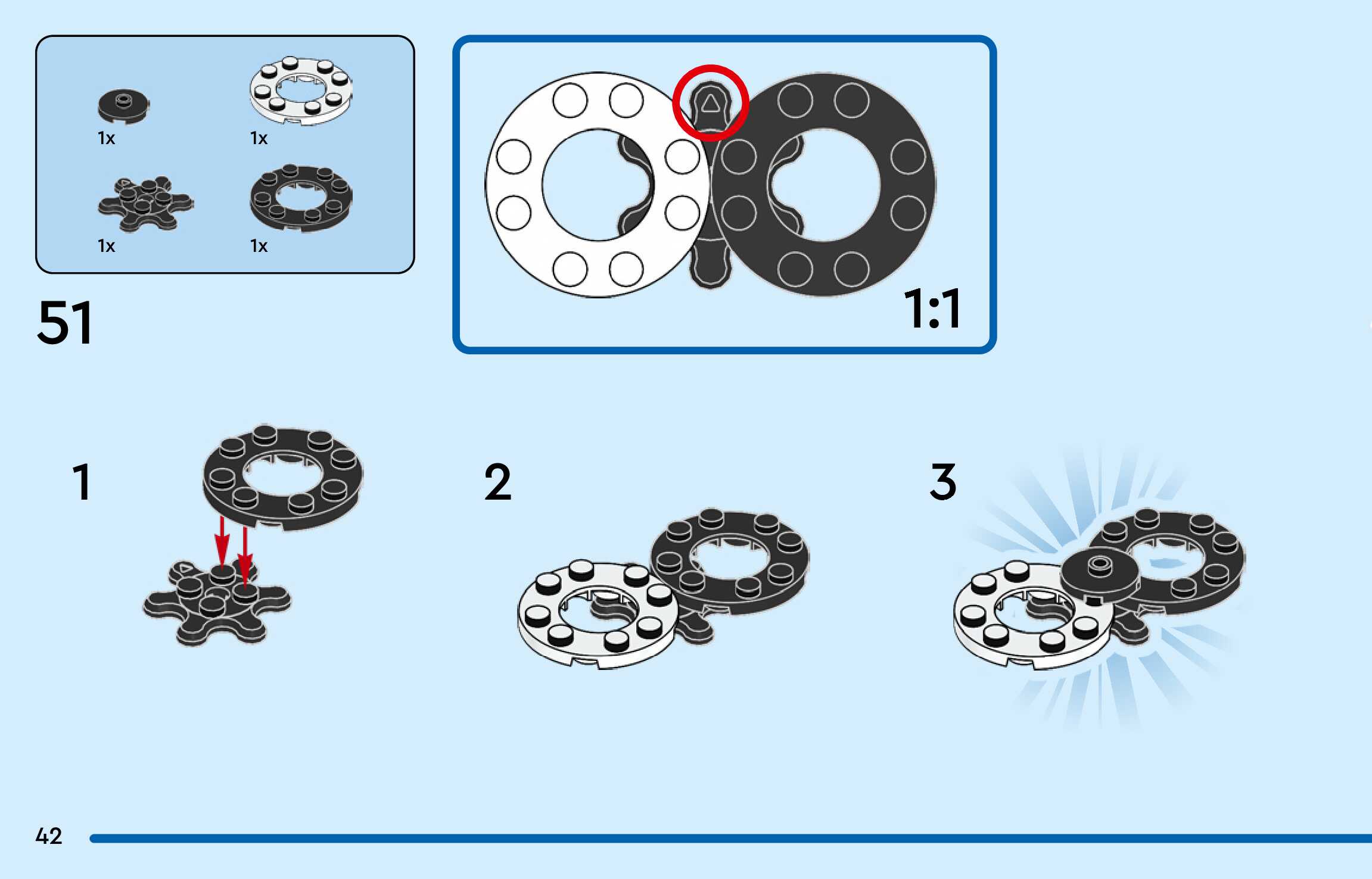 1x
1x
1x
1x

51

1:1

1

2

3

42