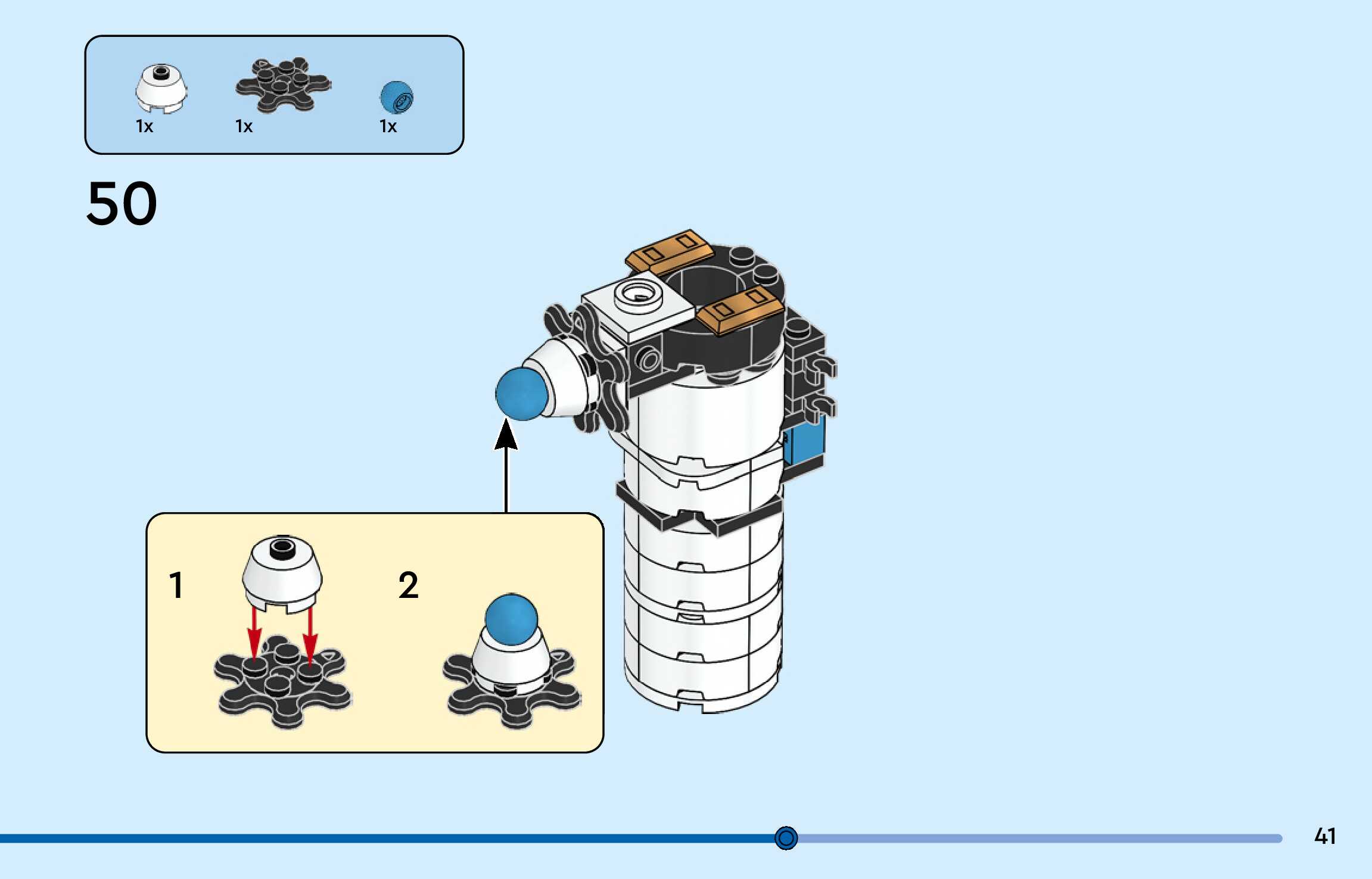 1x 1x 1x

50

1

2

41