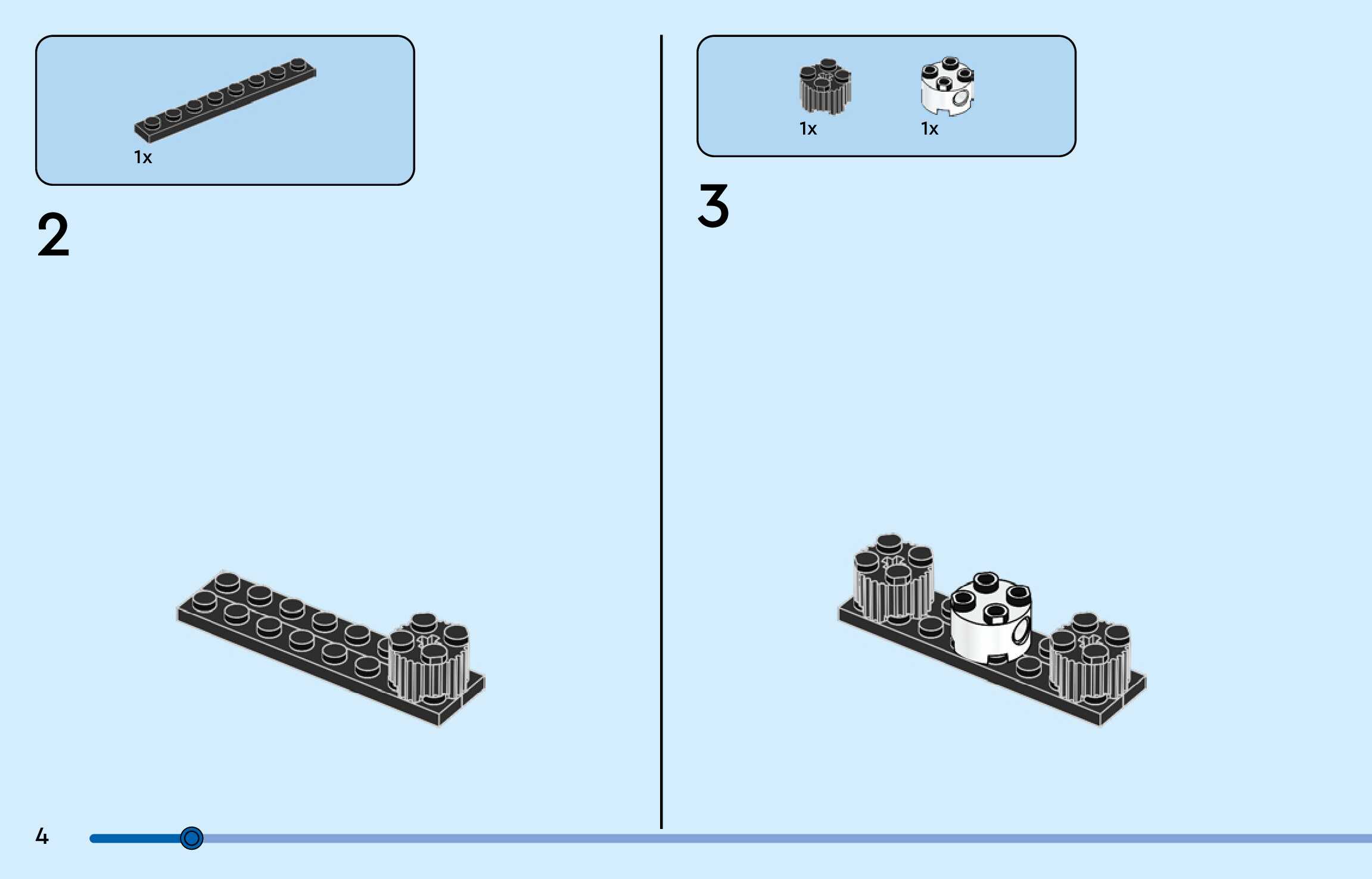 1x

2

1x

1x

3

4