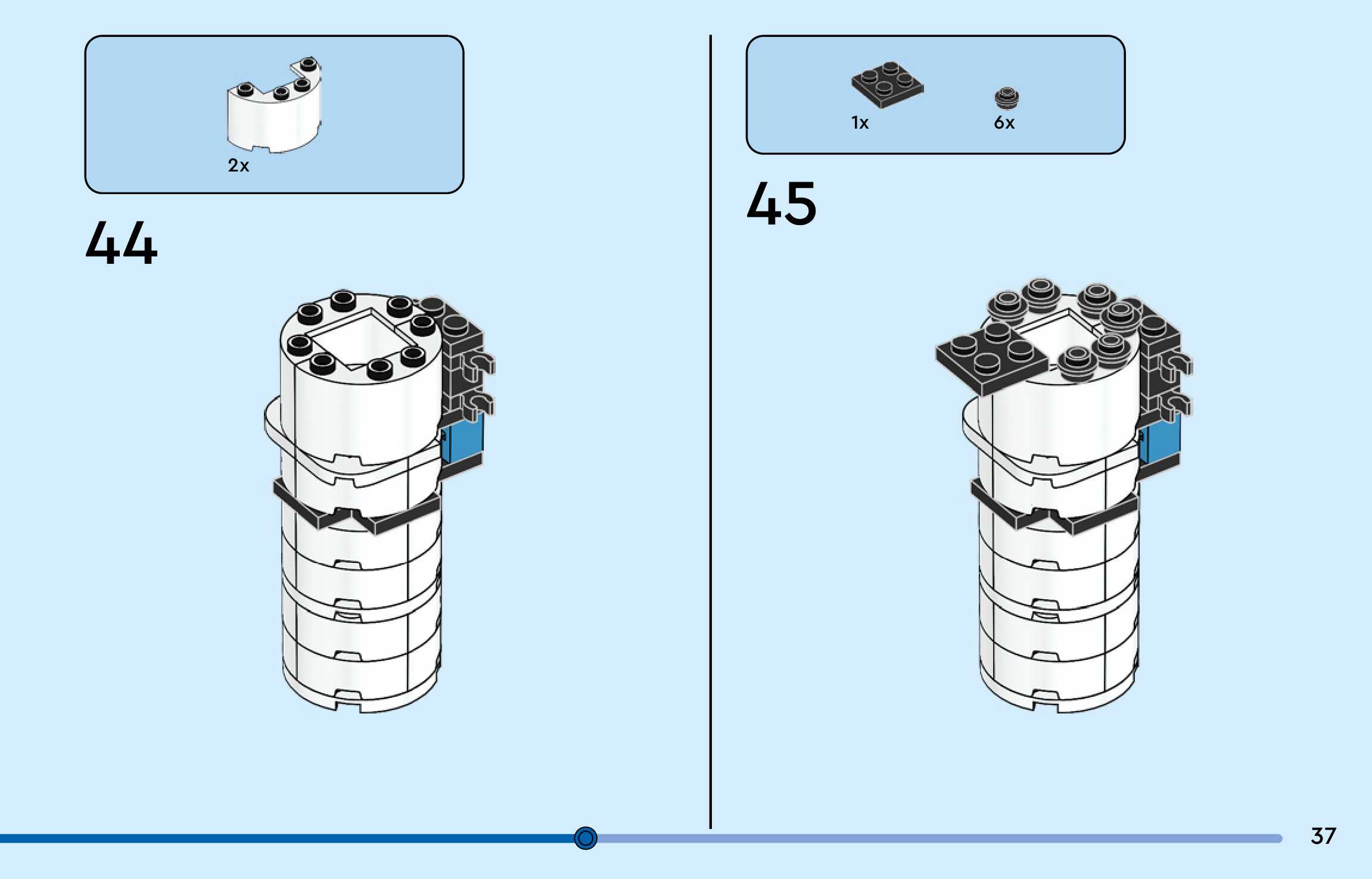 2x

44

1x

6x

45

37