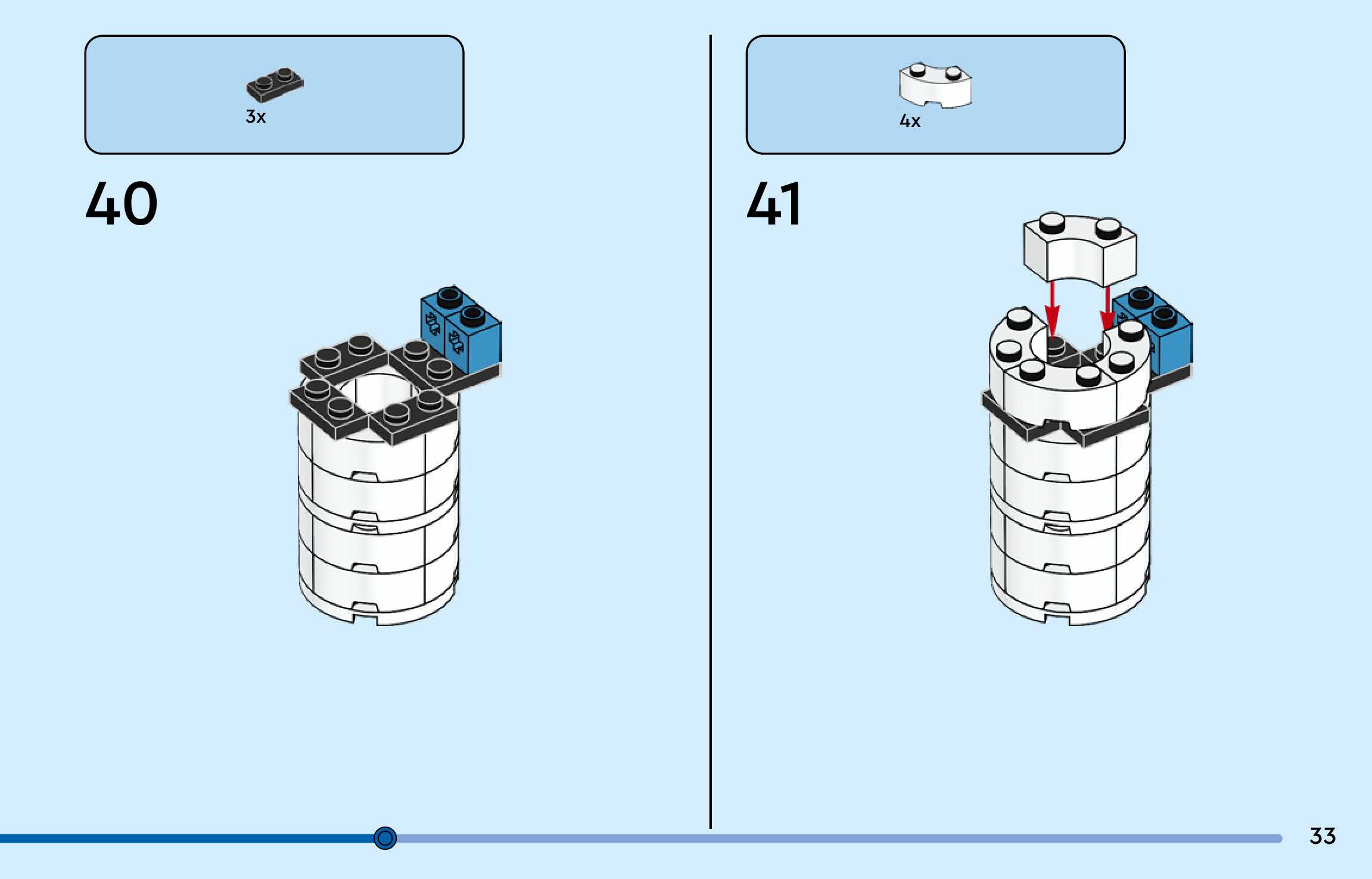 3x

40

4x

41

33