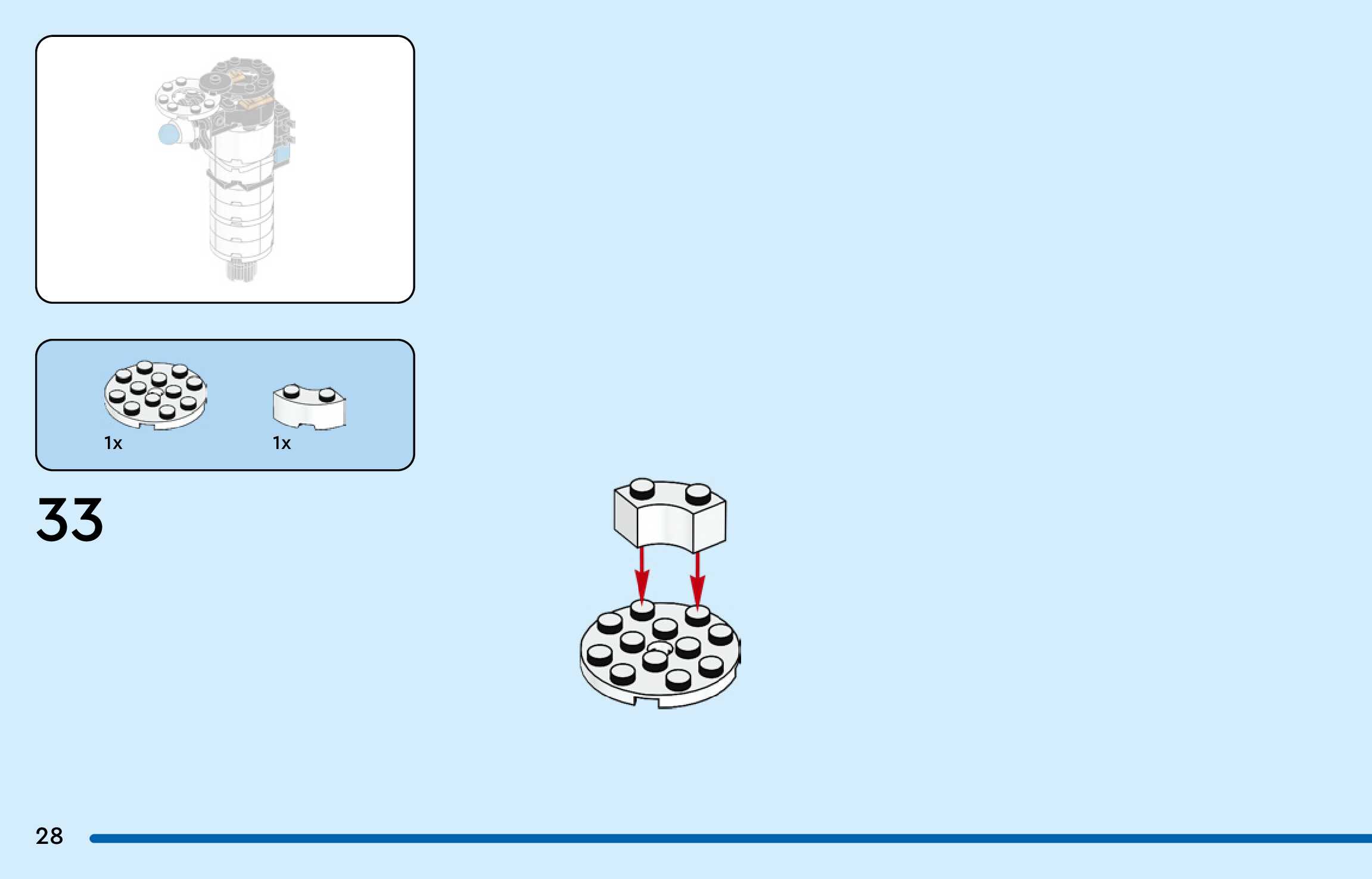 1x

1x

33

28