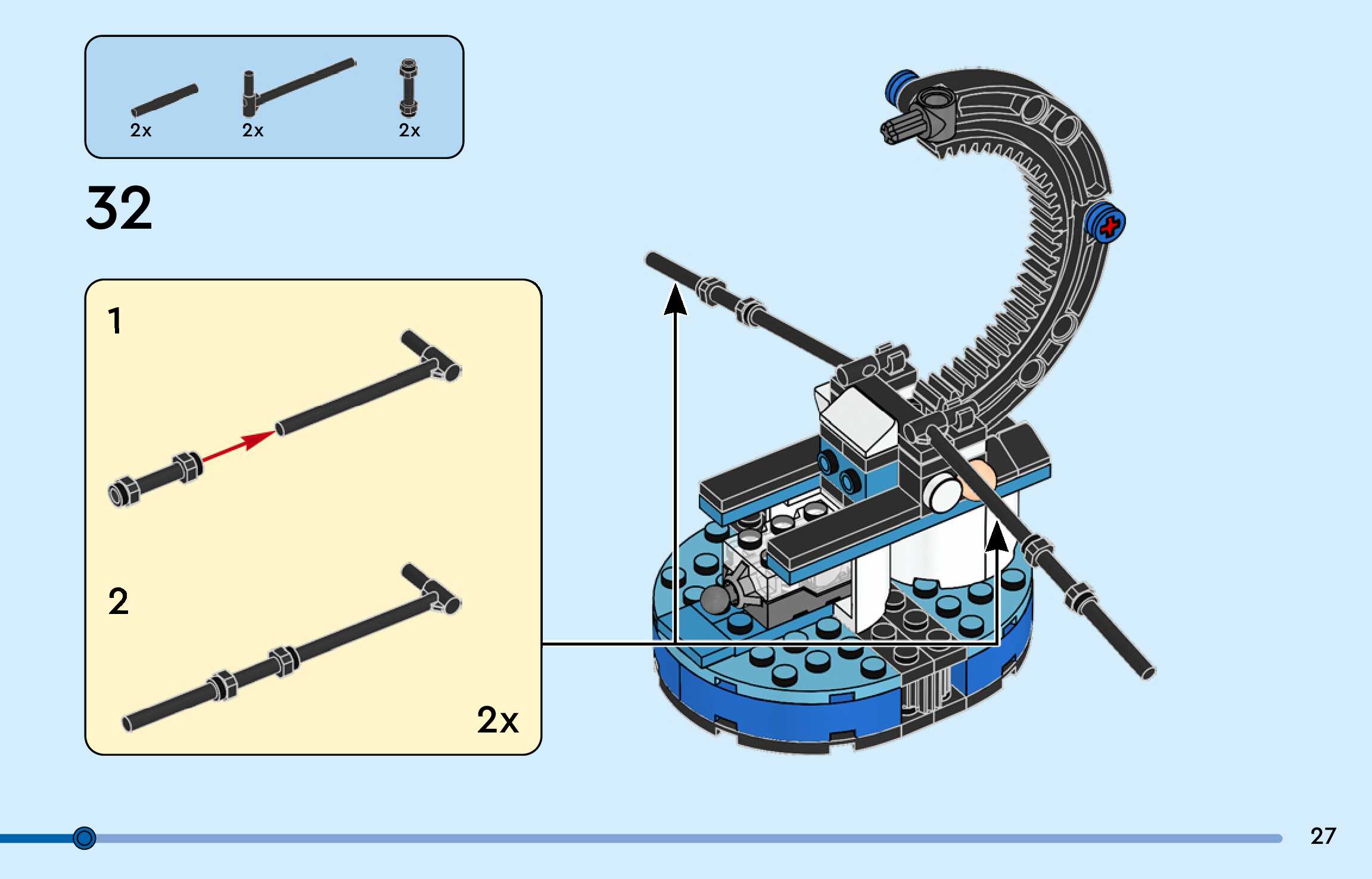 2x 2x 2x

32

1

2

2x

27