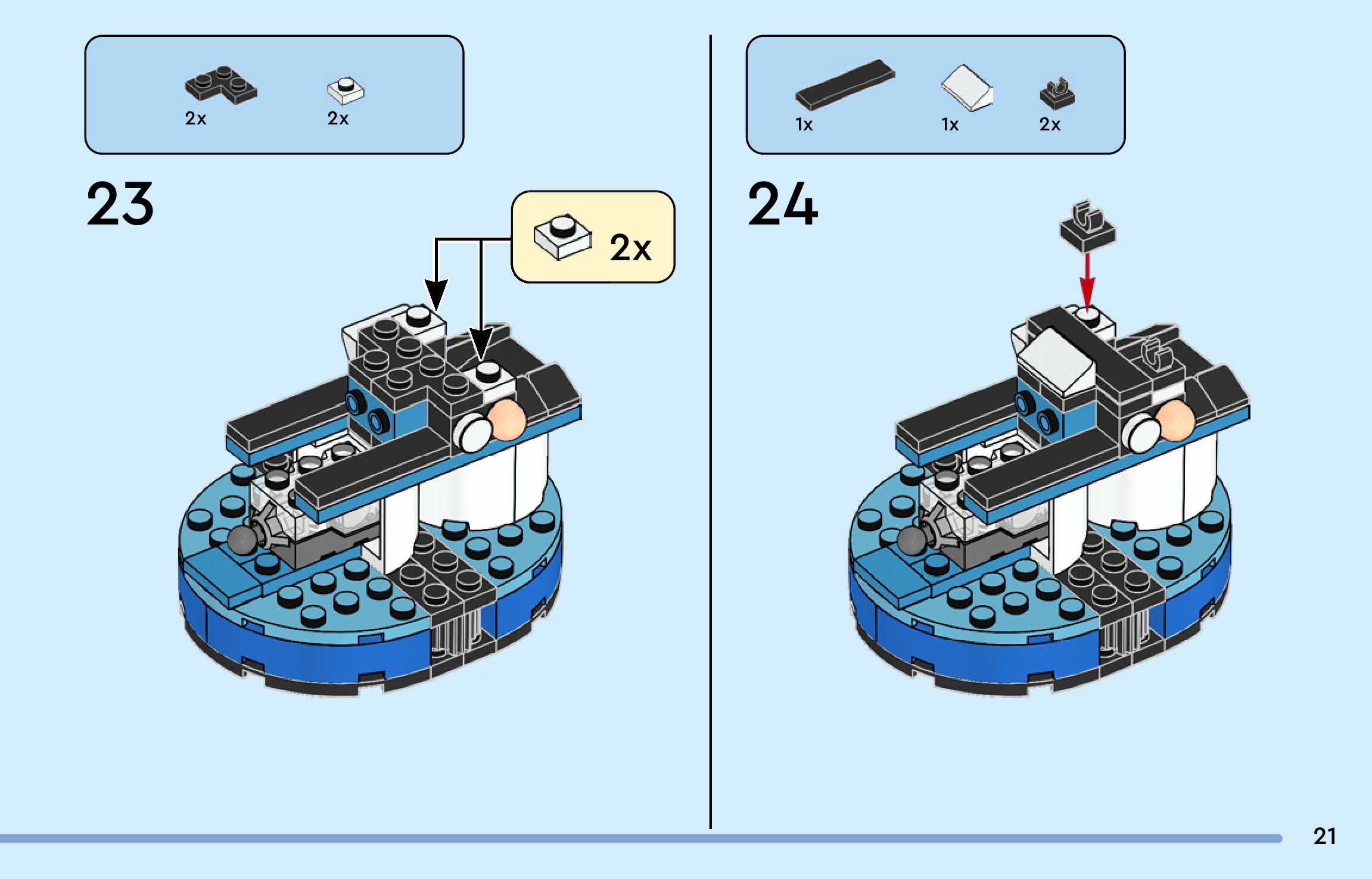 2x 2x

23

2x

1x 1x 2x

24

21