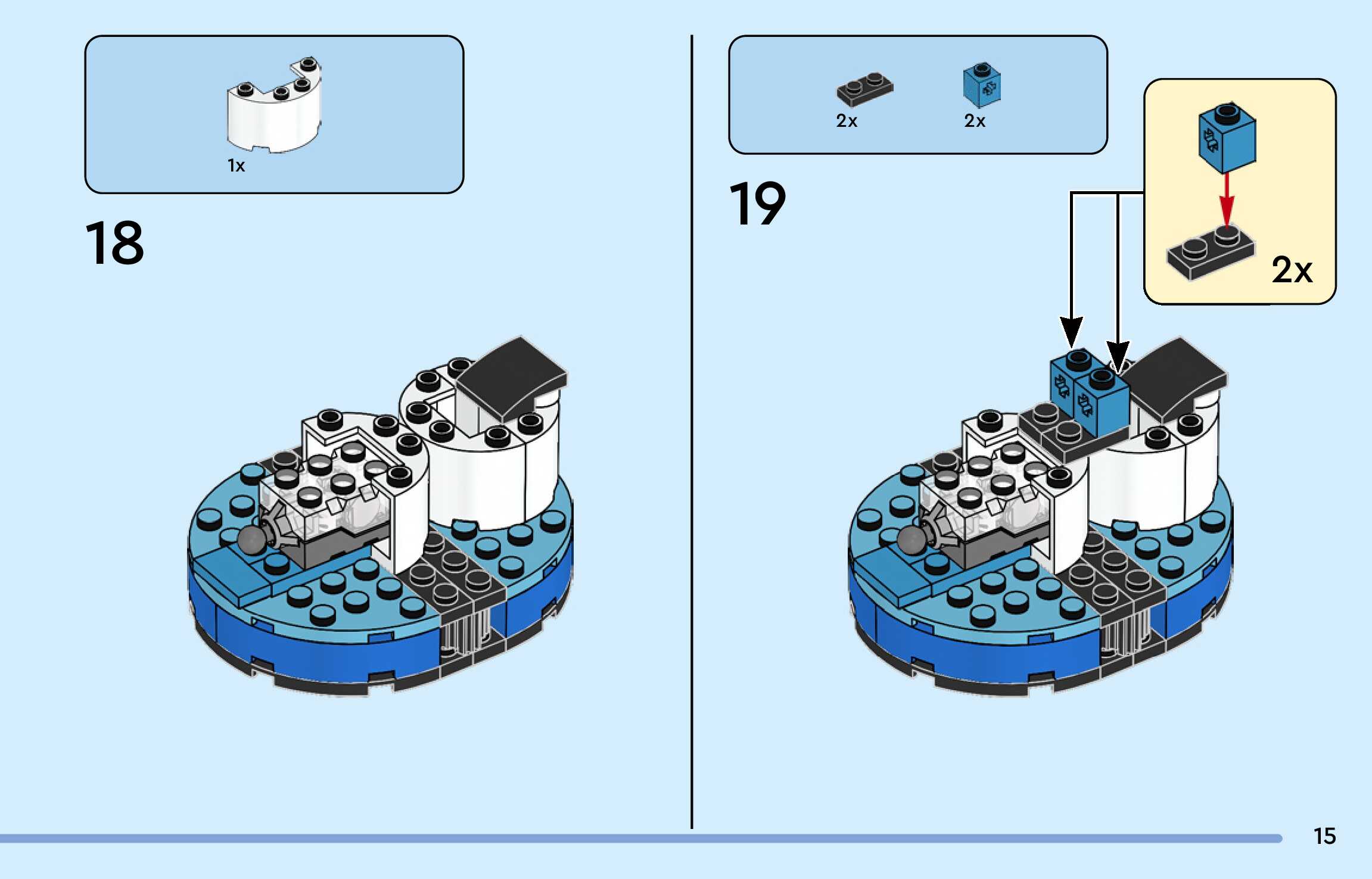 1x

18

2x 2x

19

2x

15