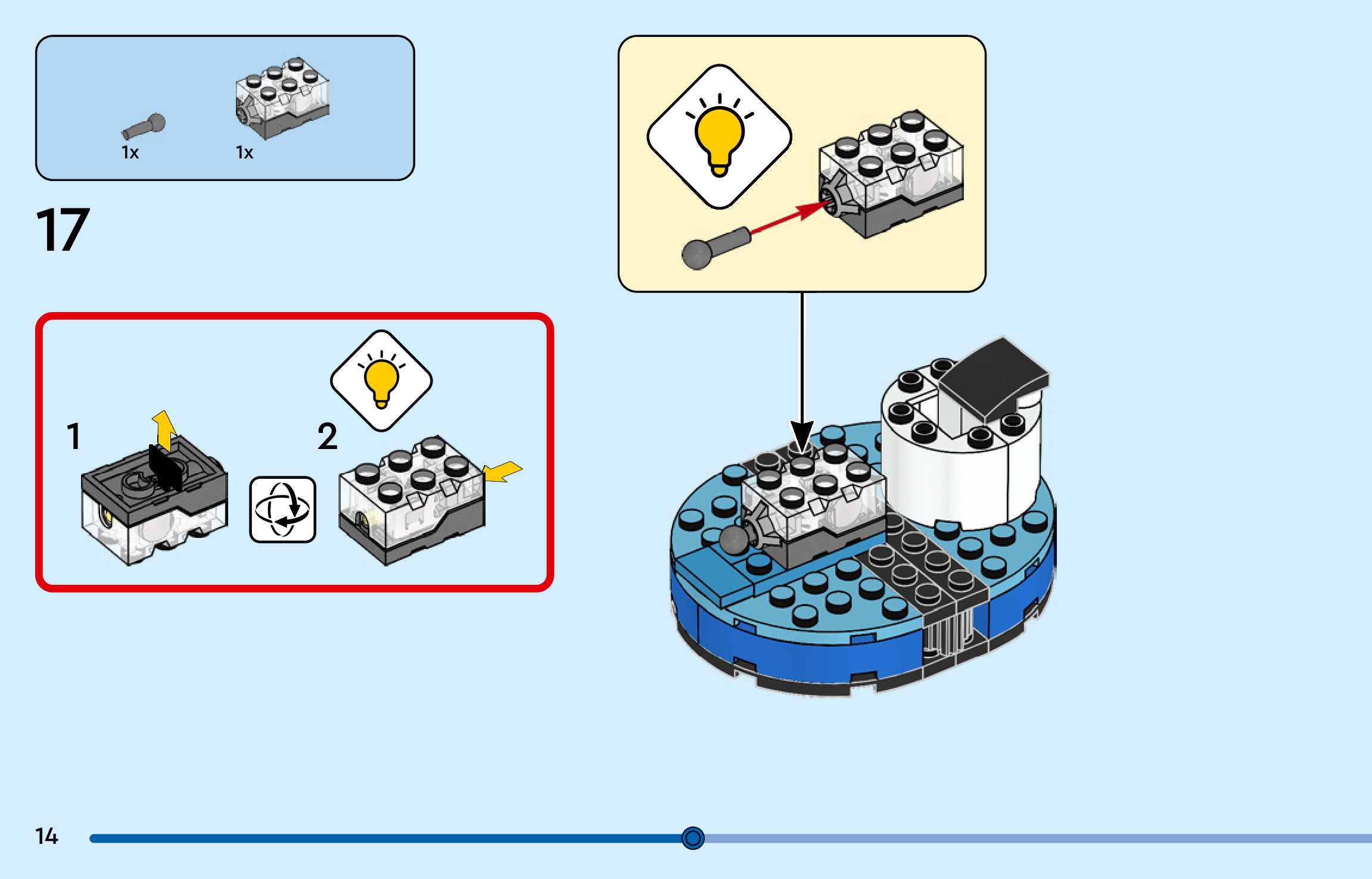 1x 1x

17

1

2

14