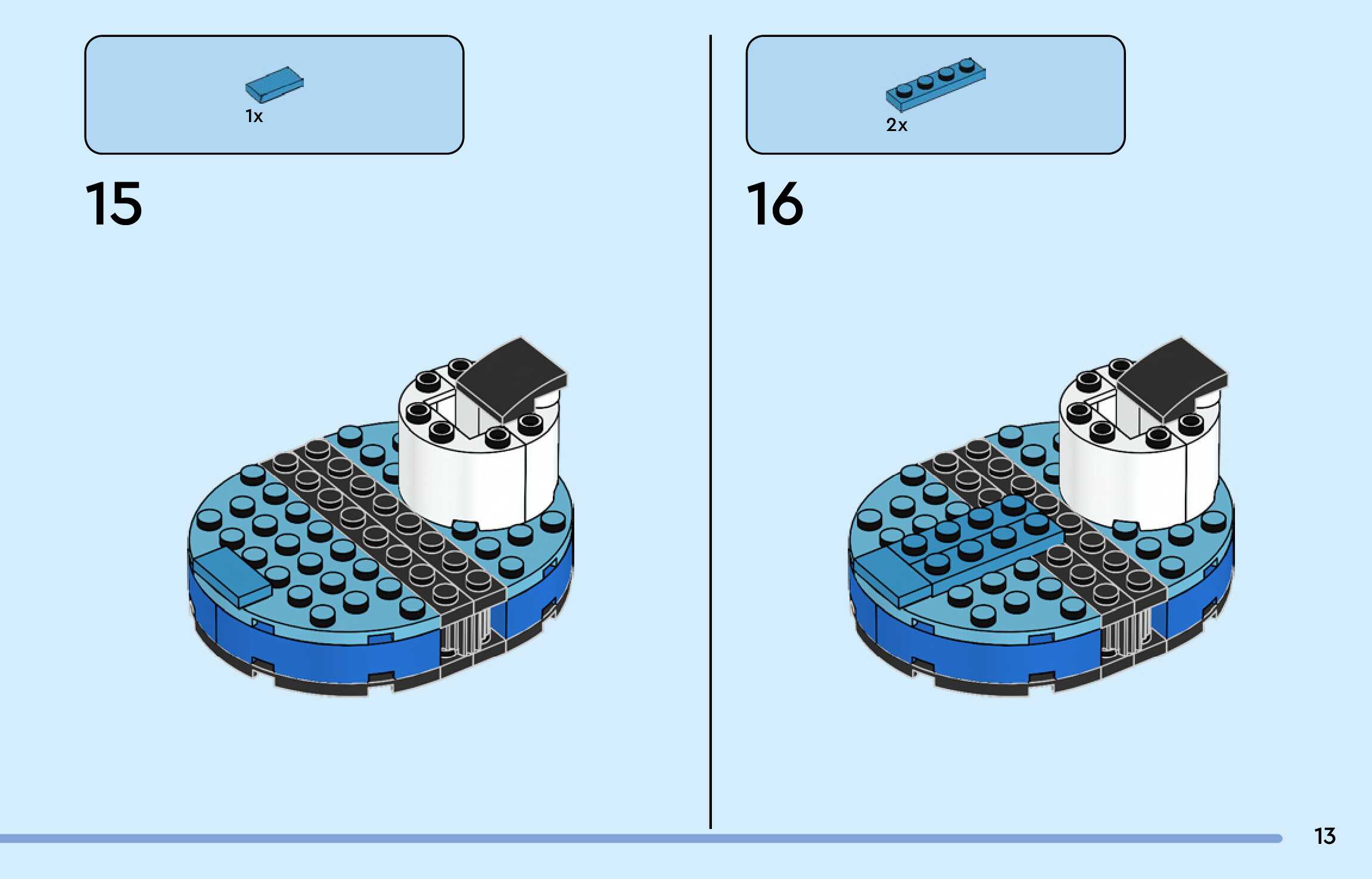 1x

15

2x

16

13