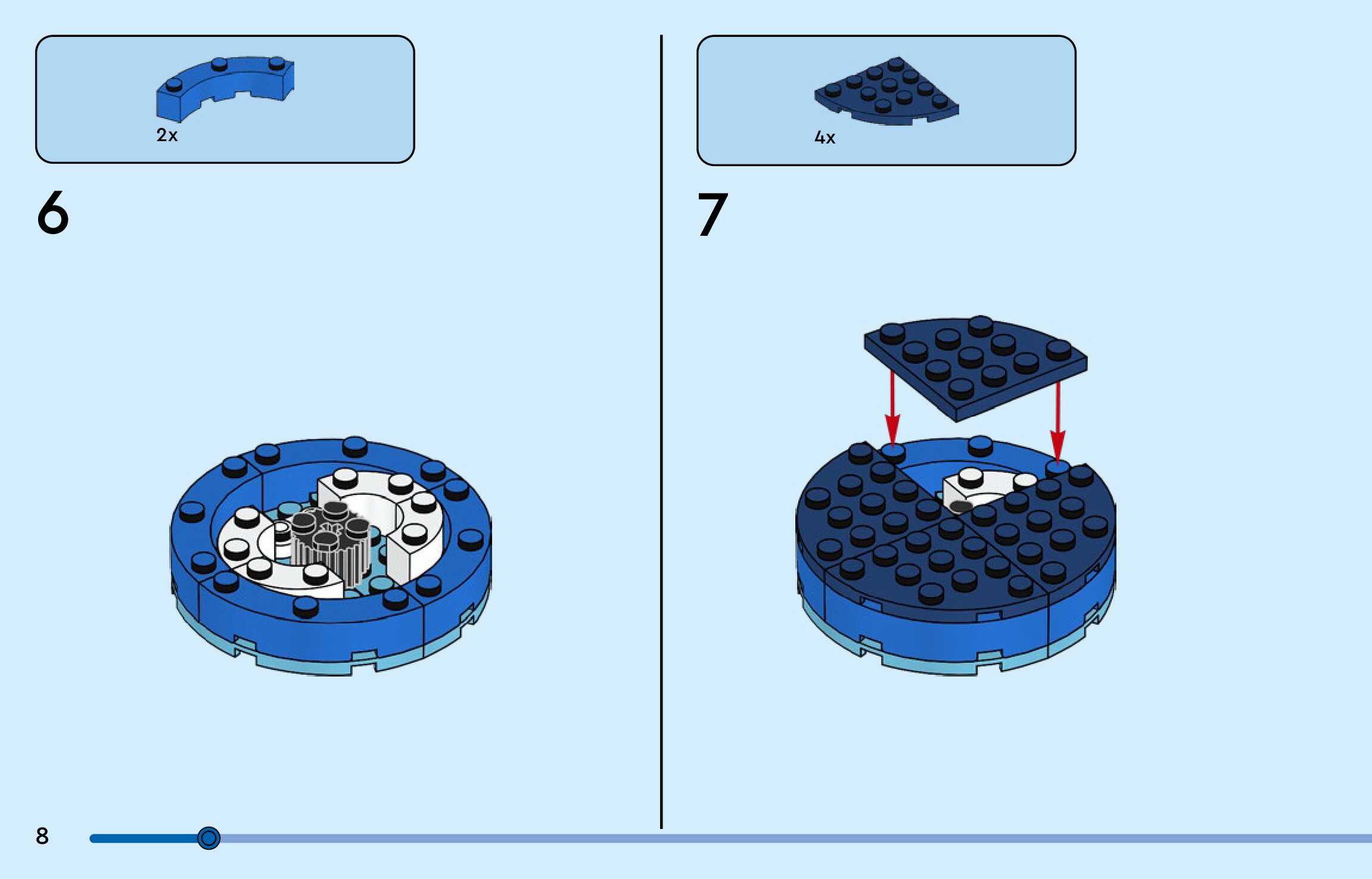 2x

6

4x

7

8