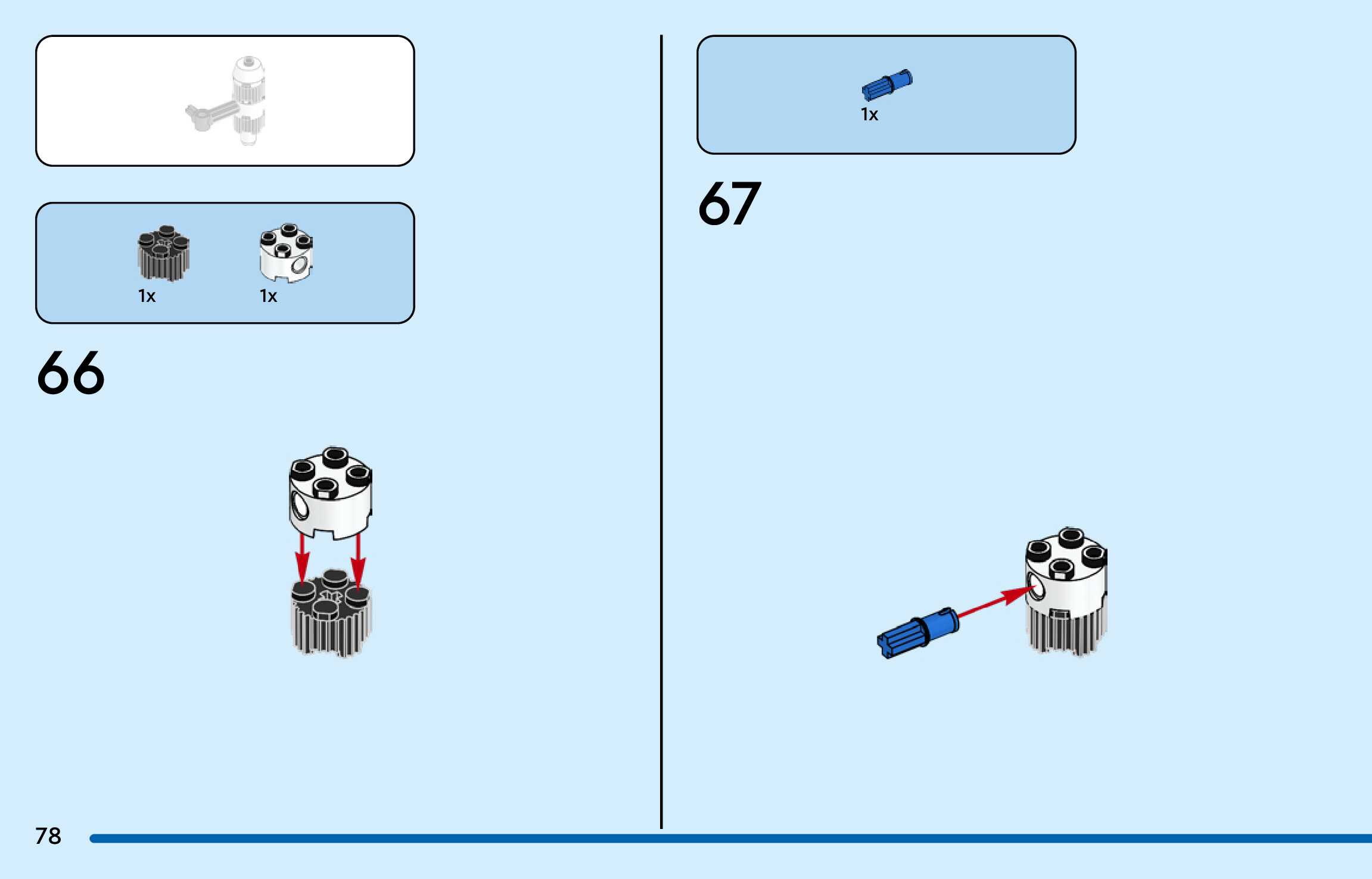 1x

1x

66

1x

67

78