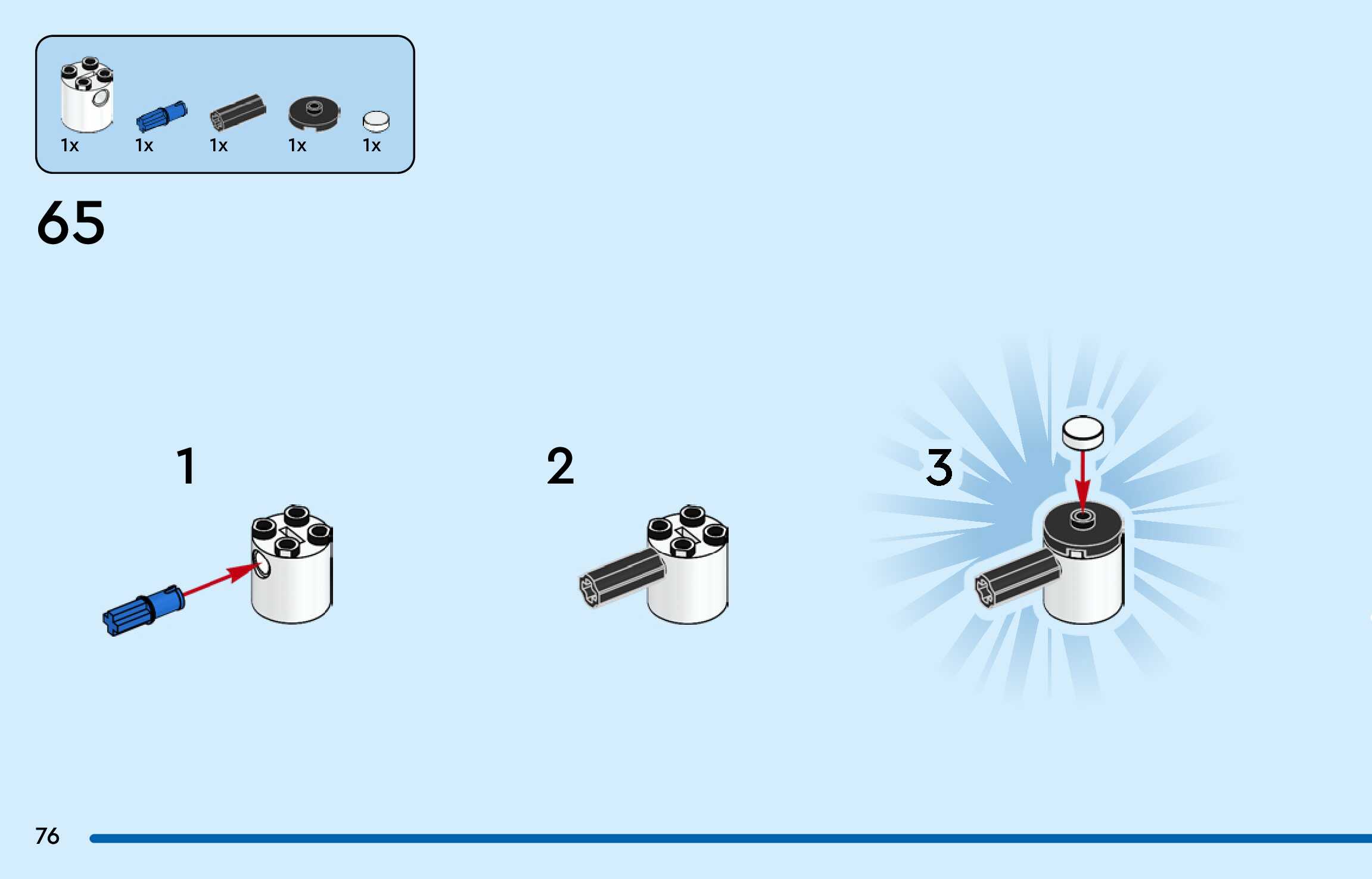 1x 1x 1x 1x 1x

65

1

2

3

76