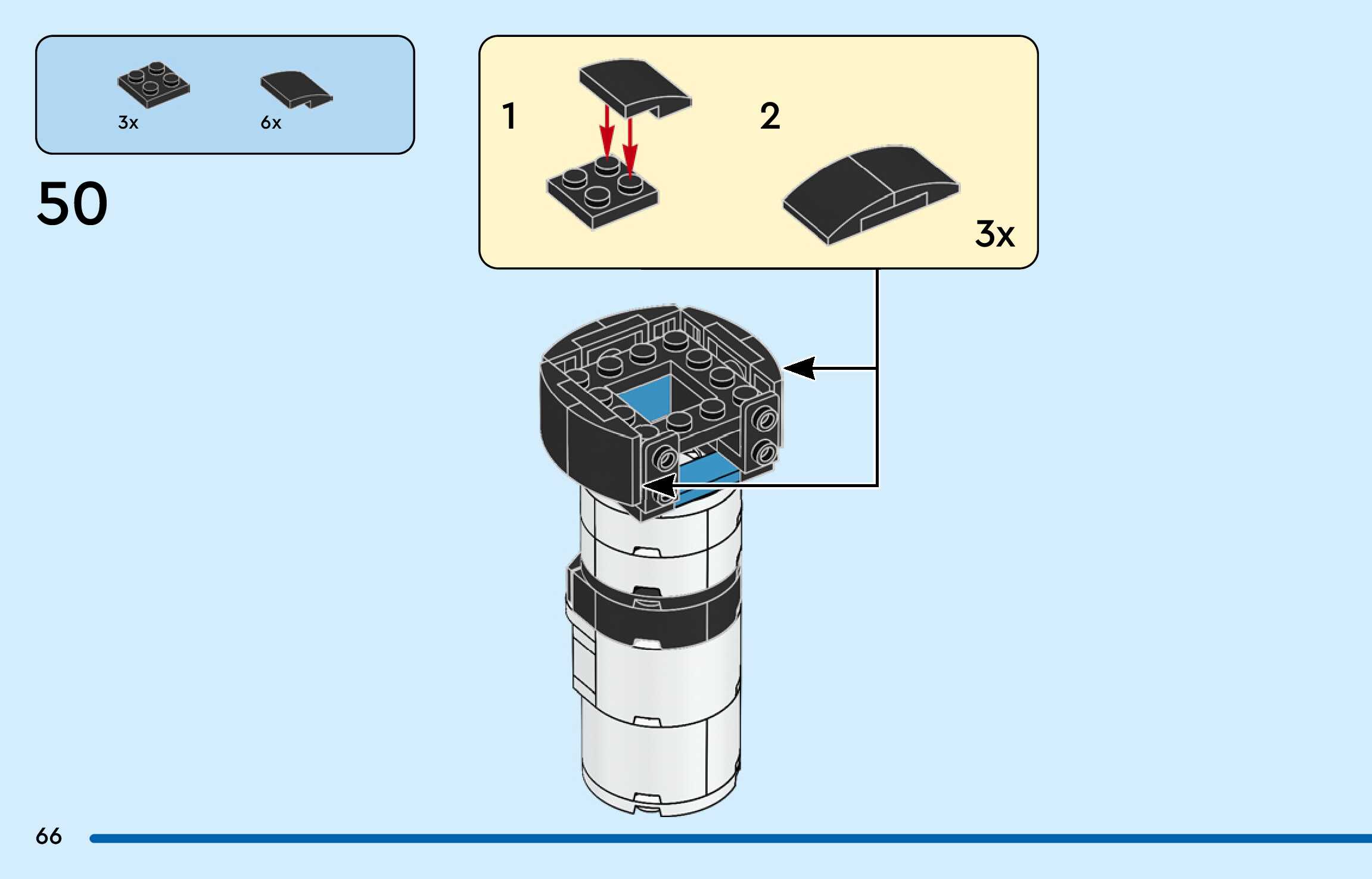 3x
6x

50

1

2

3x

66