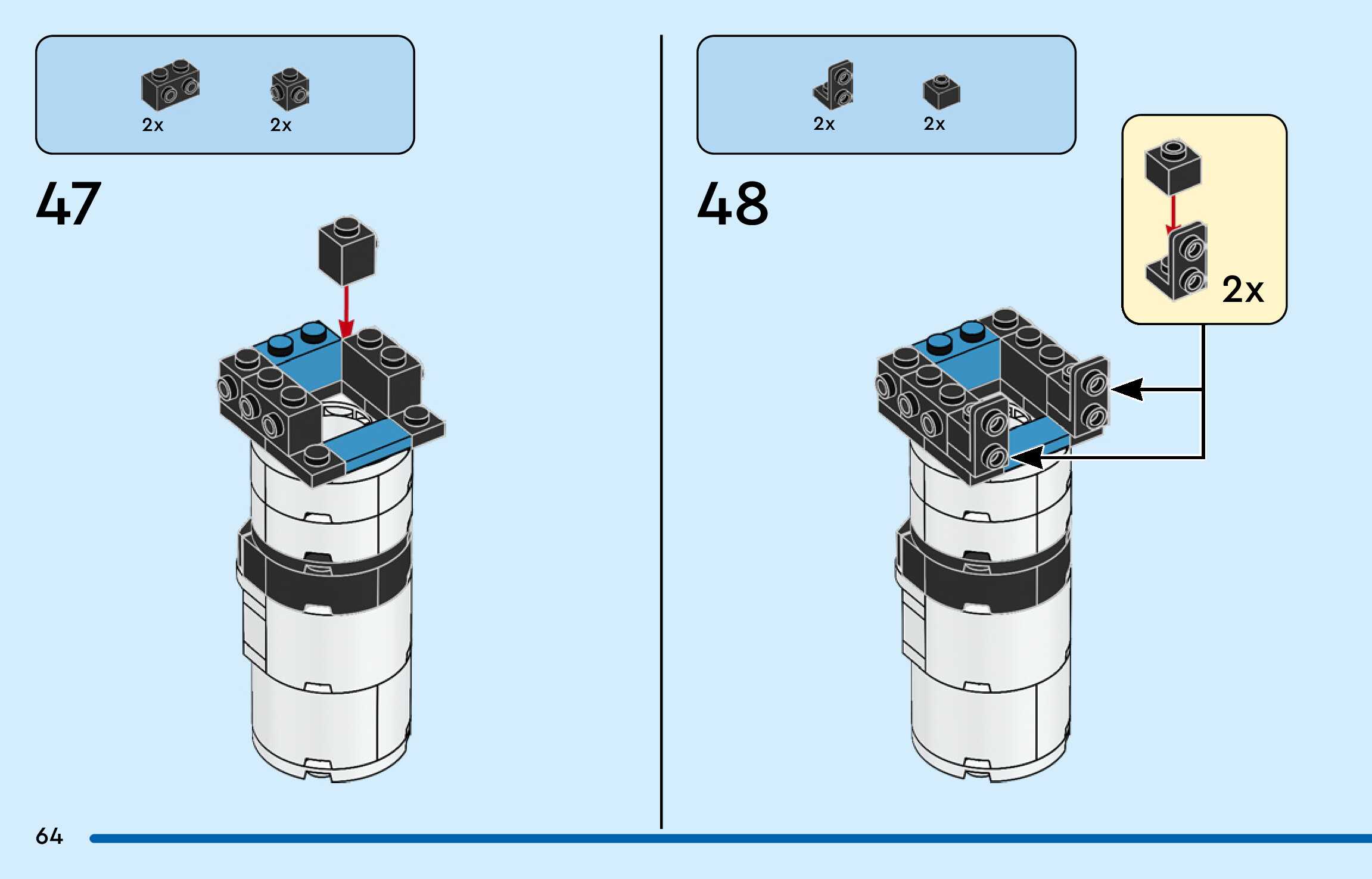 2x 2x

47

2x 2x

48

2x

64