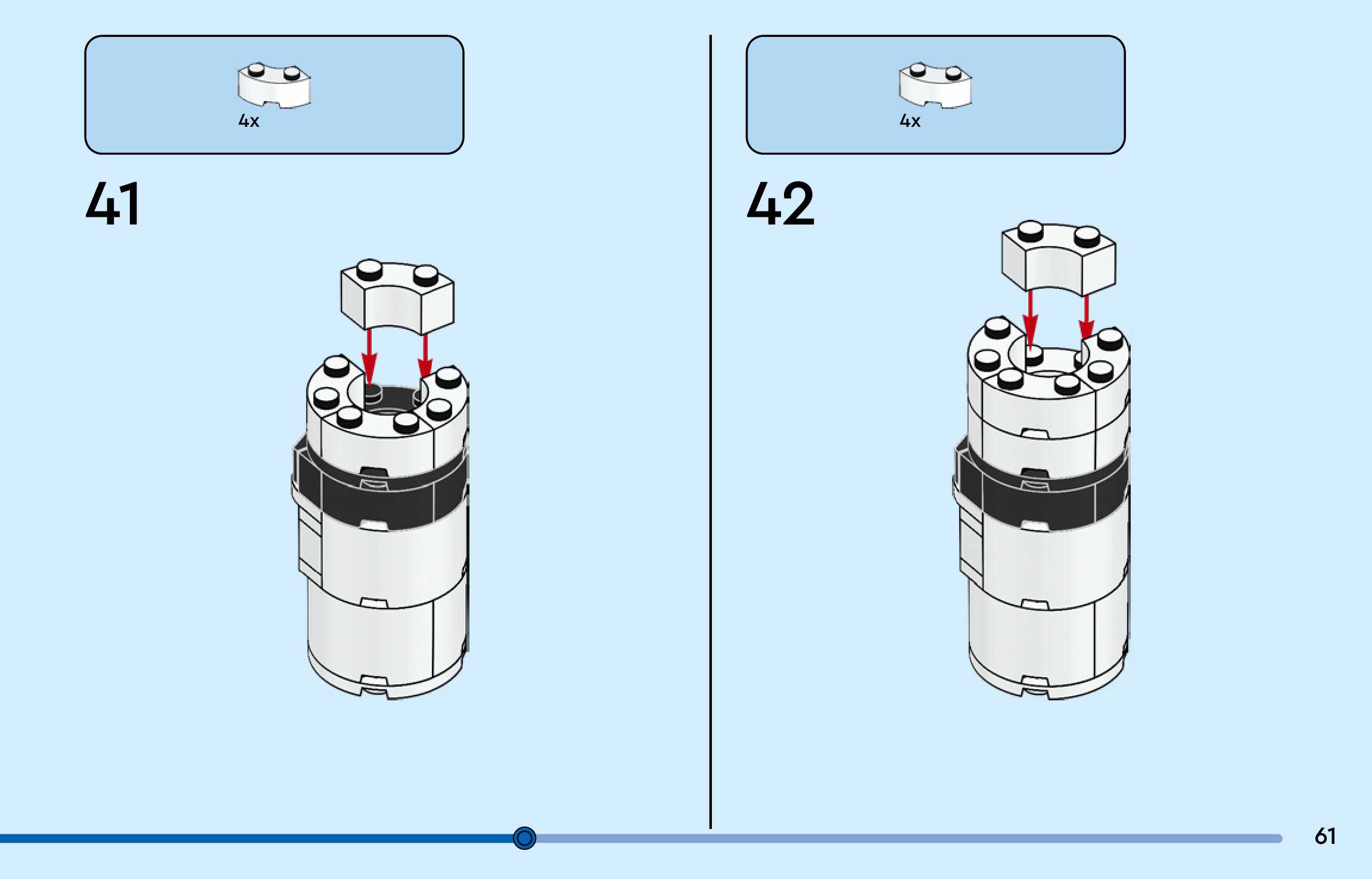 4x

41

4x

42

61