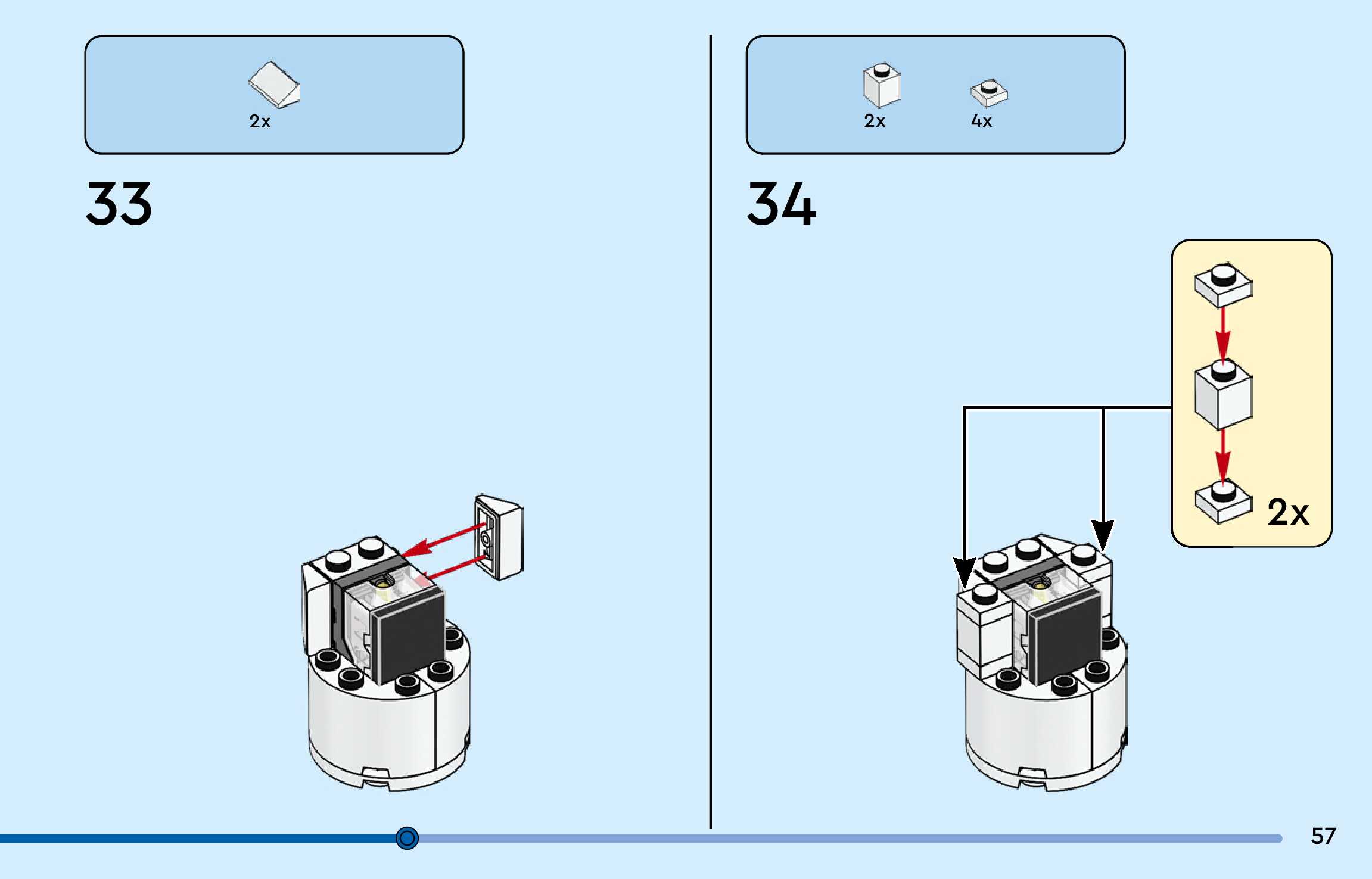 2x

33

2x

4x

34

2x

57