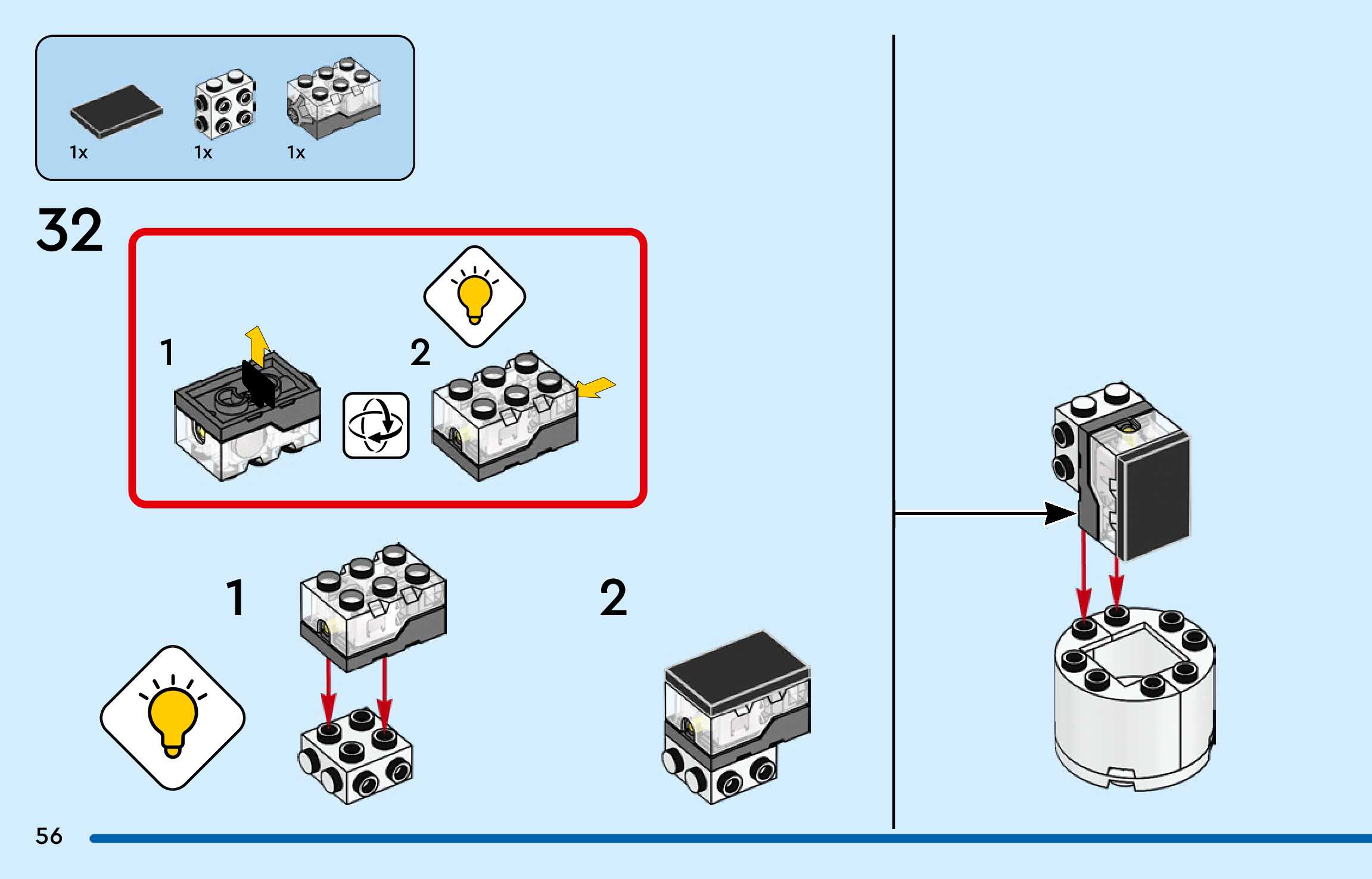 1x 1x 1x

32

1

2

1

2

56