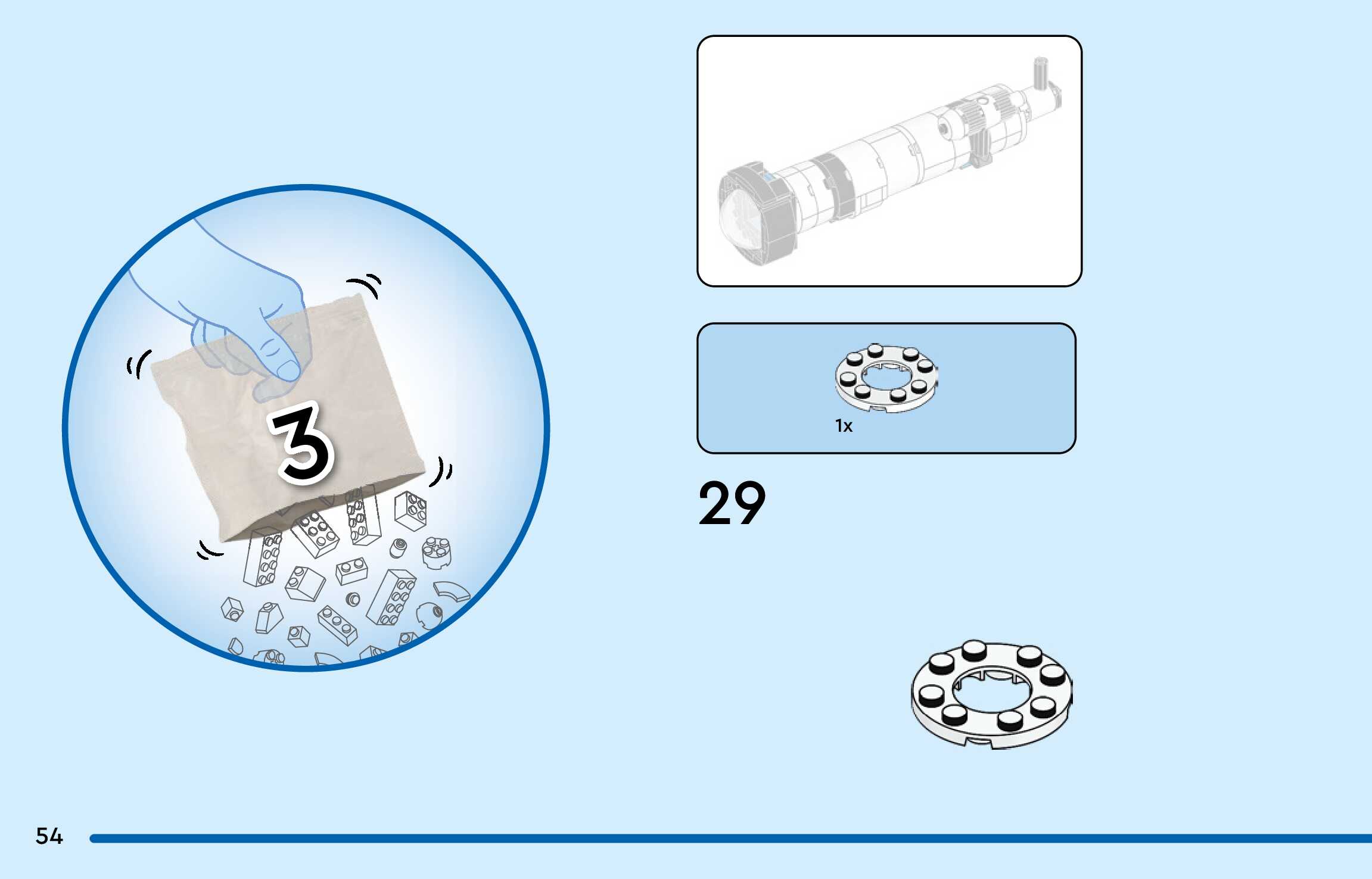 3

1x

29

54