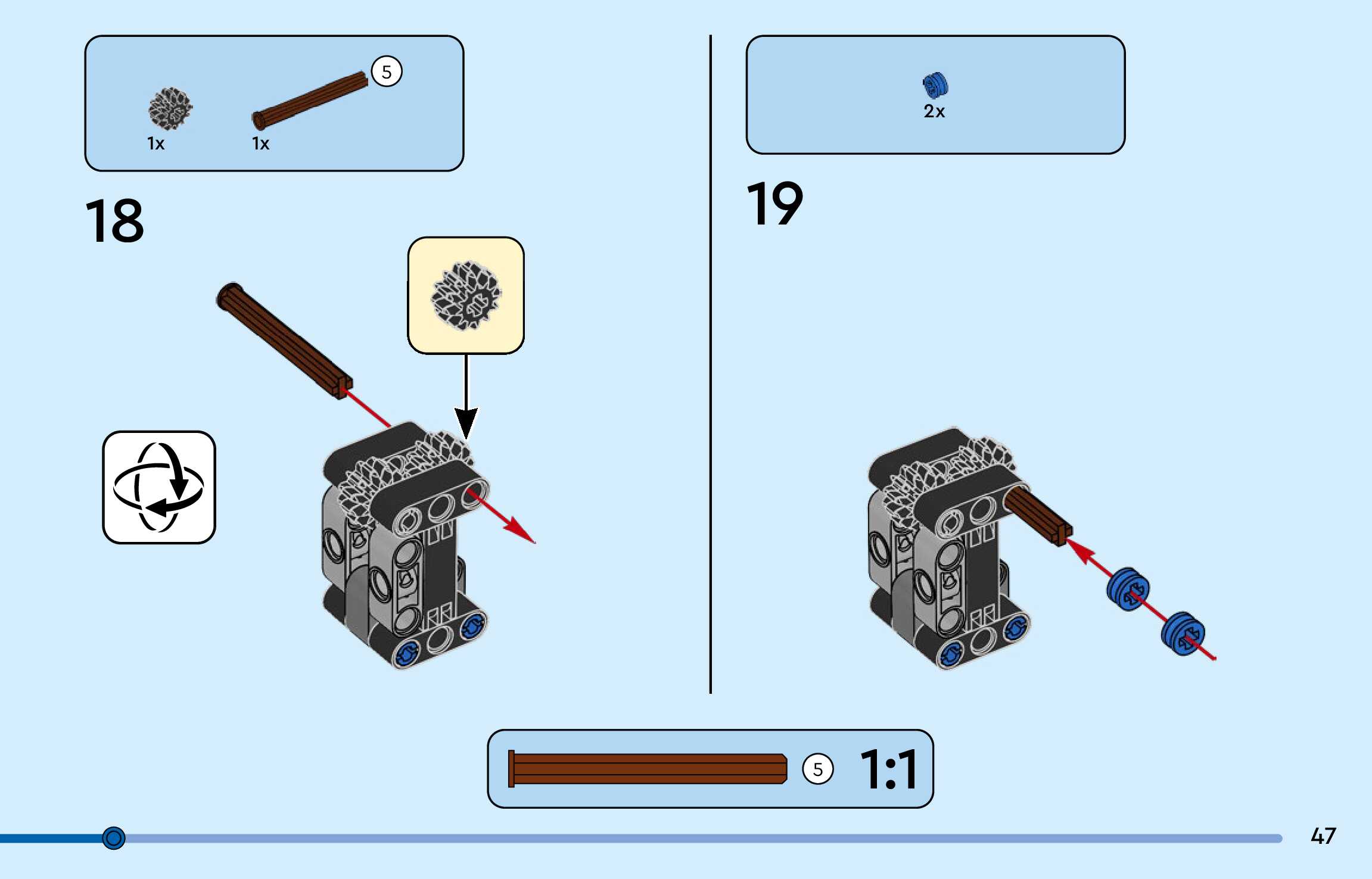 1x 5 1x

18

2x

19

5 1:1

47