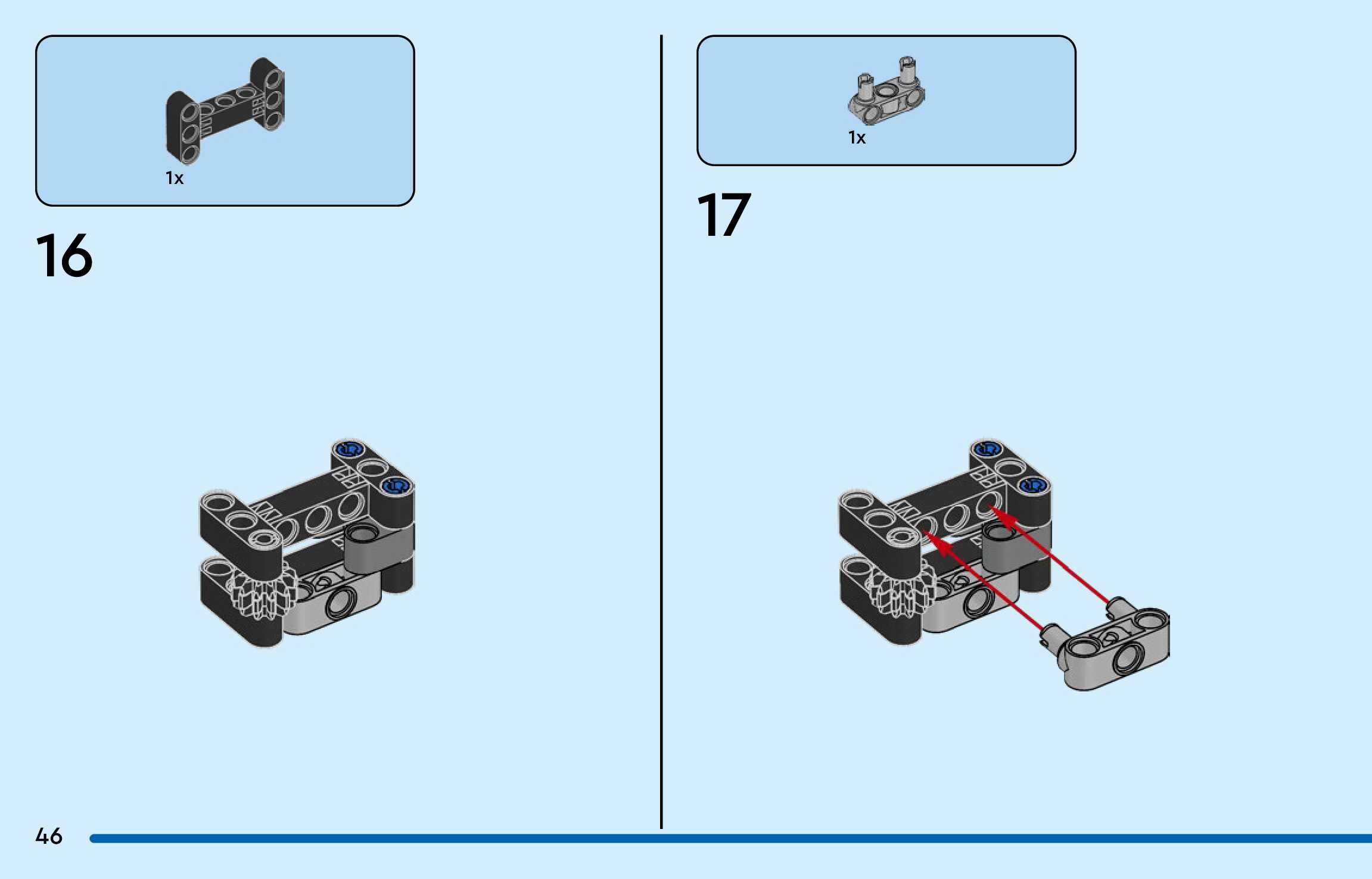 1x

16

1x

17

46