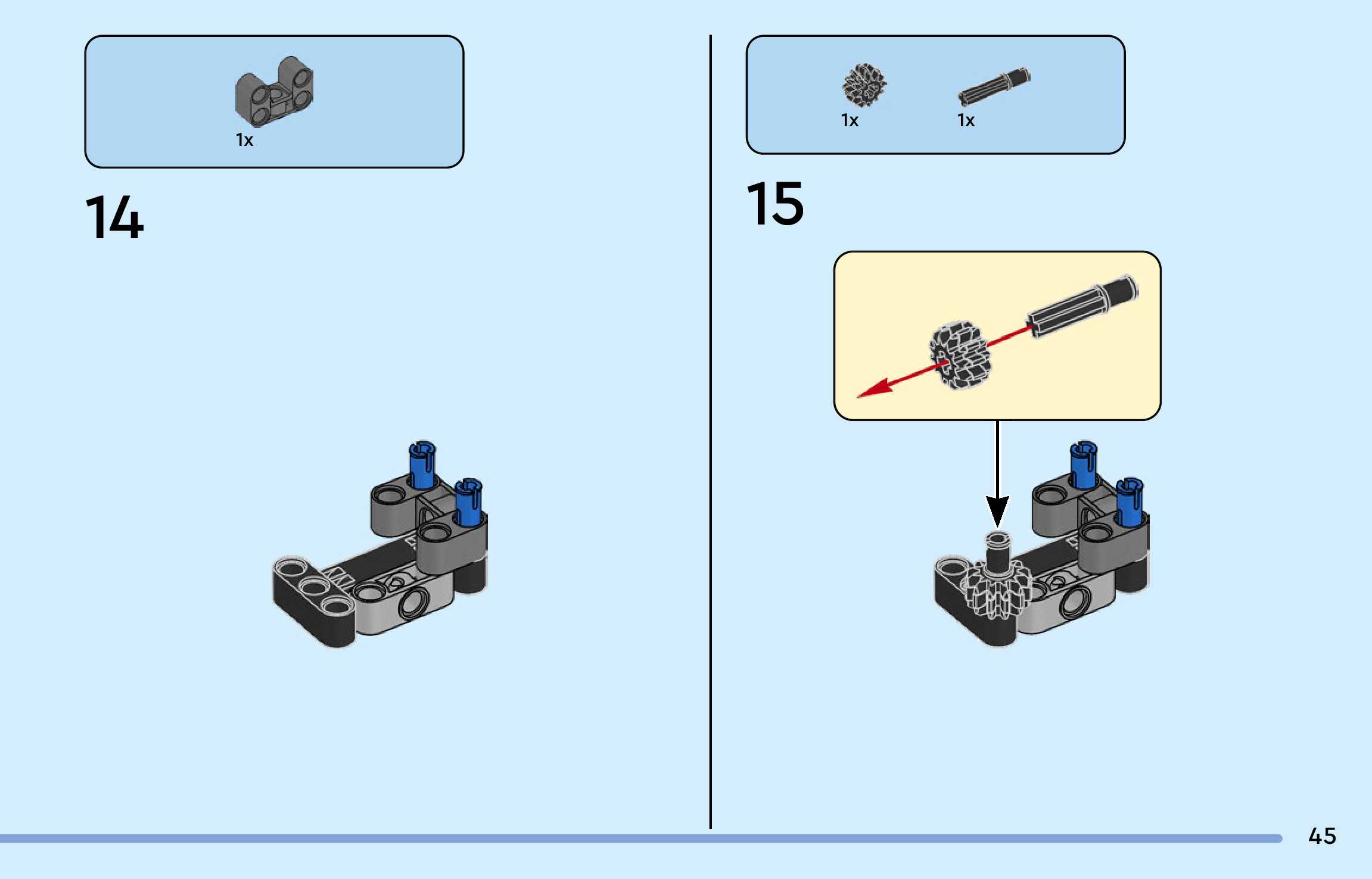 1x

14

1x 1x

15

45