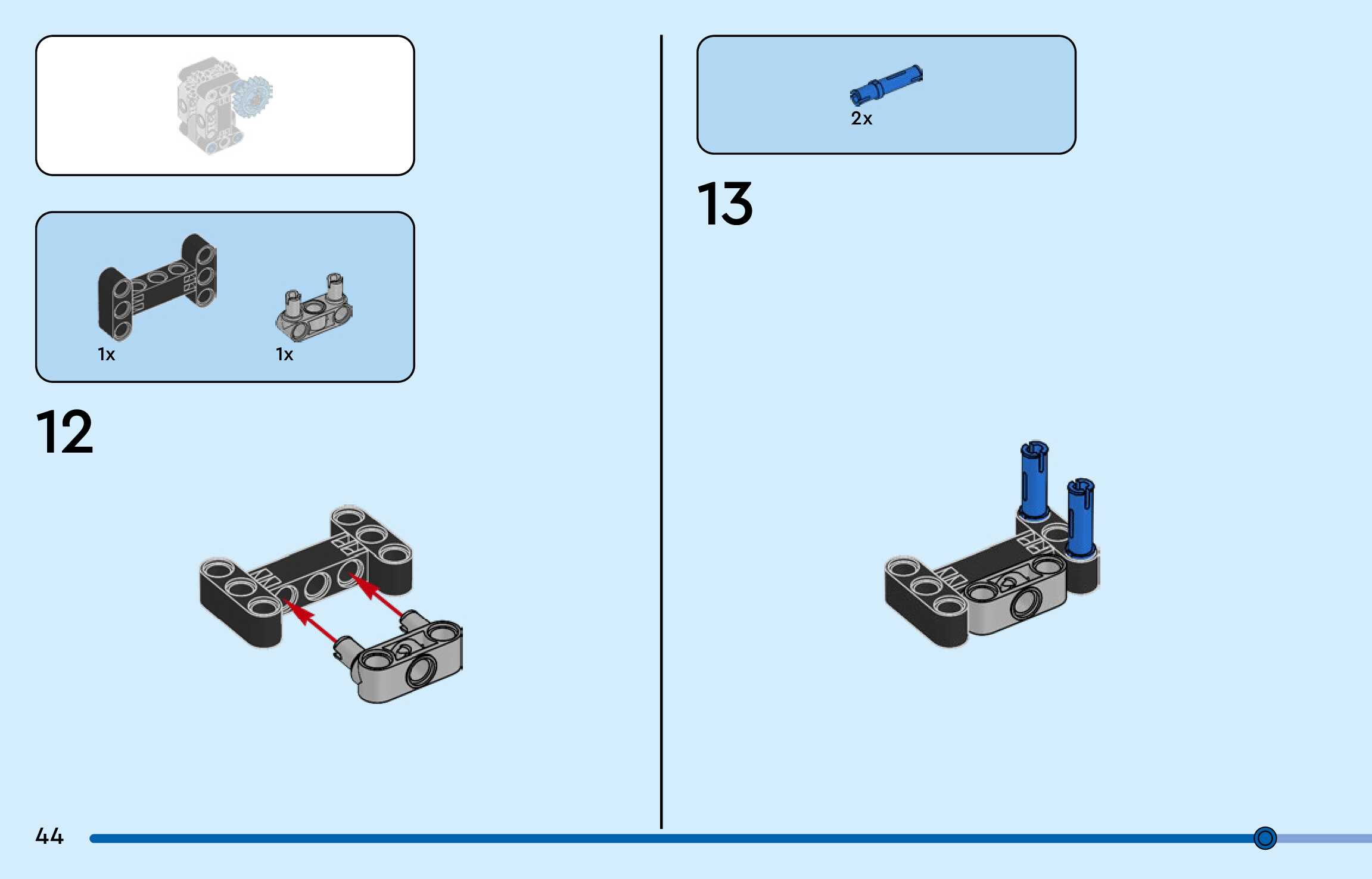 1x

1x

12

2x

13

44